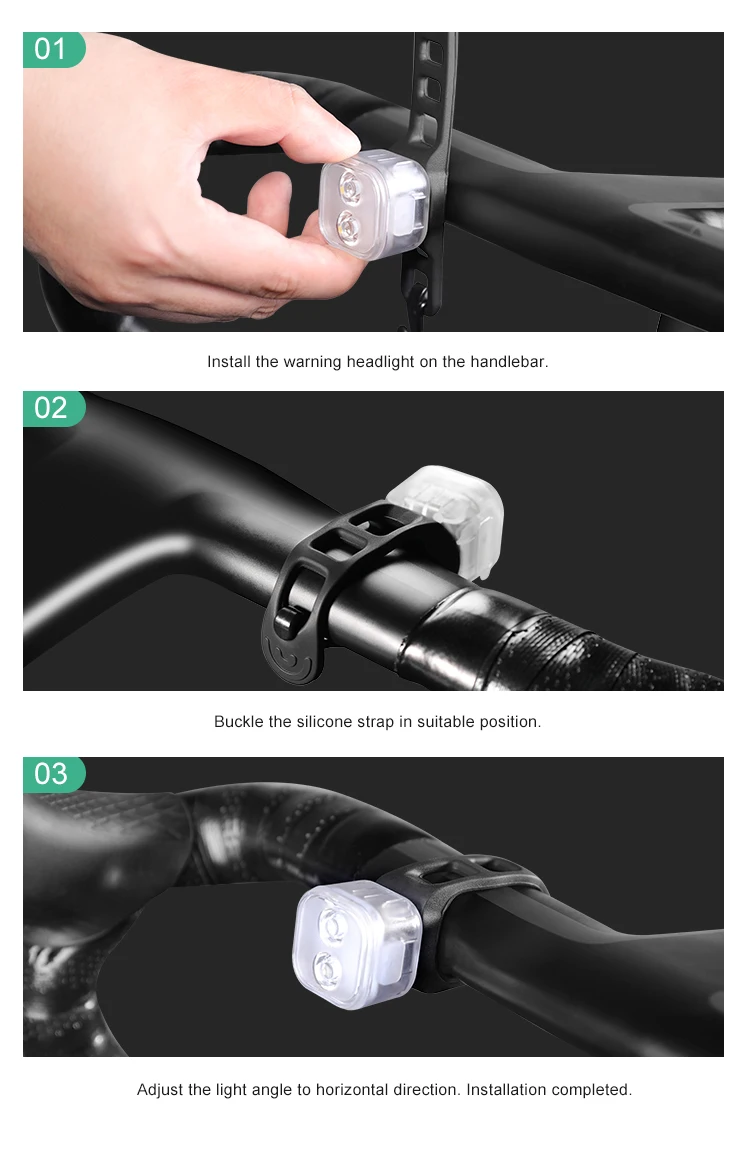 01

Install the warning headlight on the handlebar.

02

Buckle the silicone strap in suitable position.

03

Adjust the light angle to horizontal direction. Installation completed.