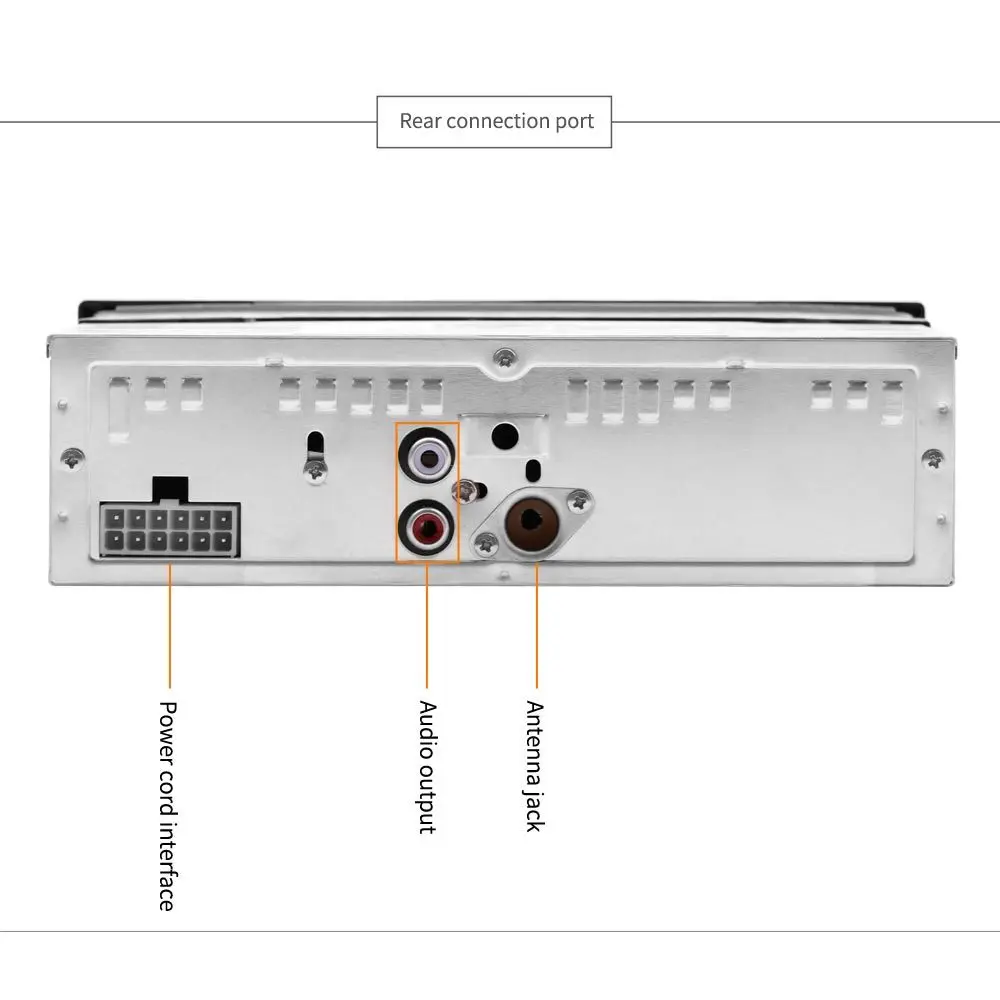 Rear connection port

Power cord interface

Audio output

Antenna jack