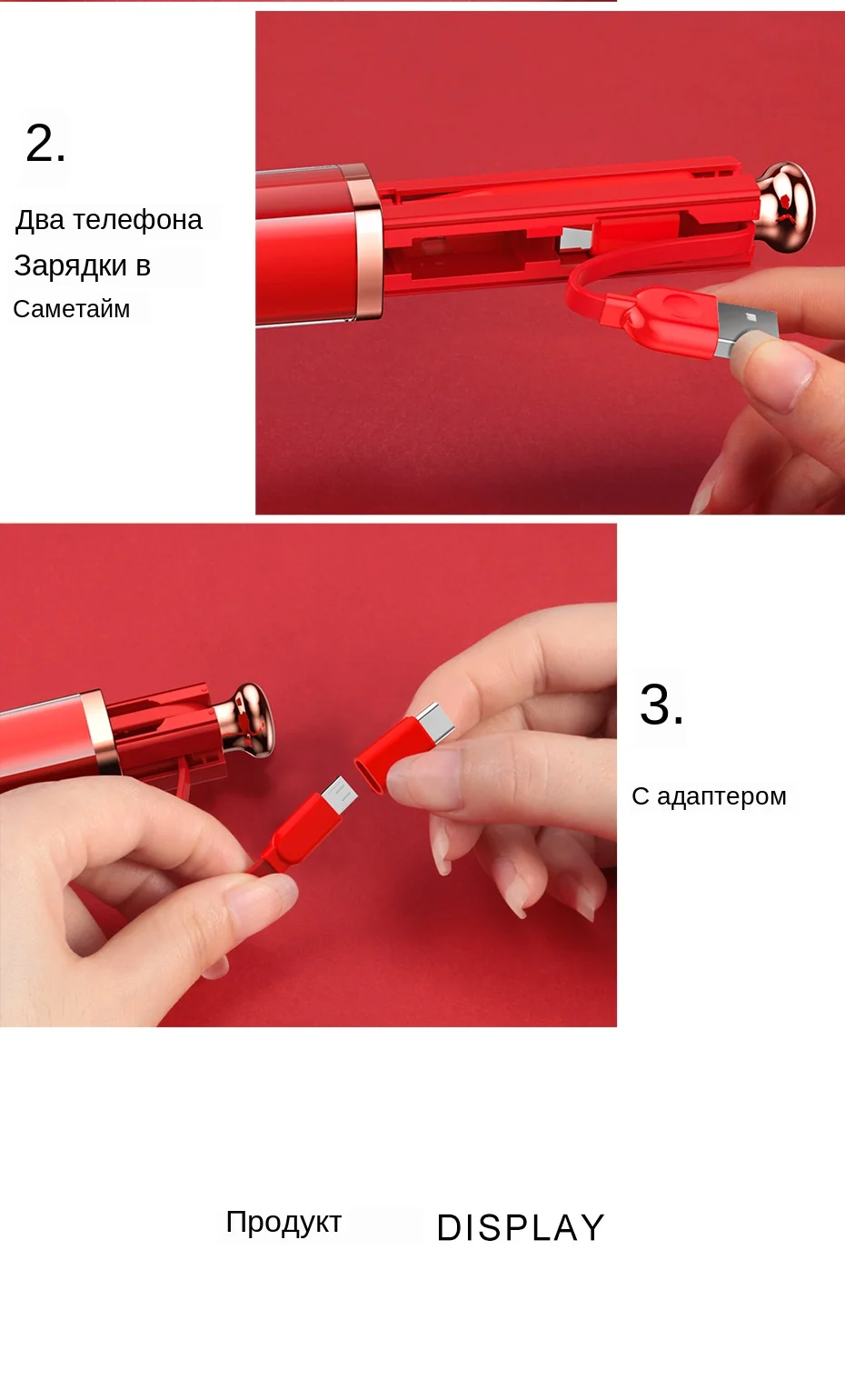 2.

Два телефона
Зарядки в
Саметайм

3.

С адаптером

Продукт DISPLAY