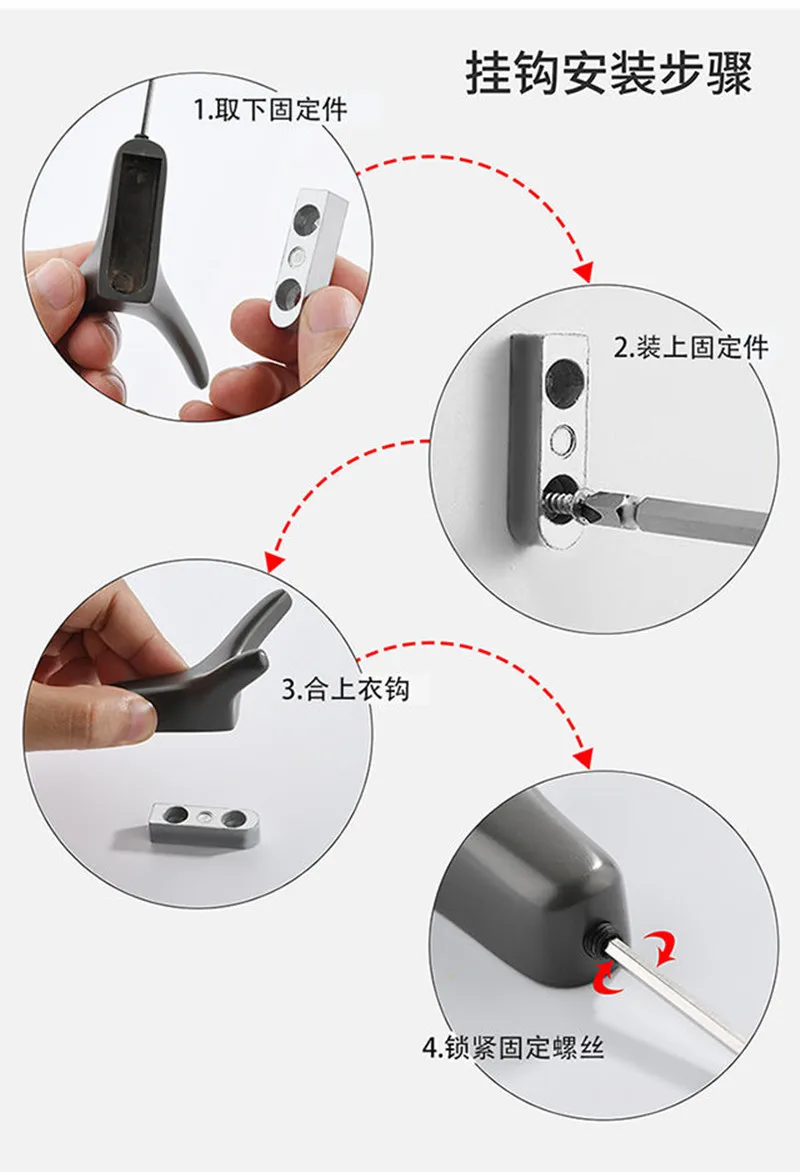 挂钩安装步骤

1.取下固定件

2.装上固定件

3.合上衣钩

4.锁紧固定螺丝