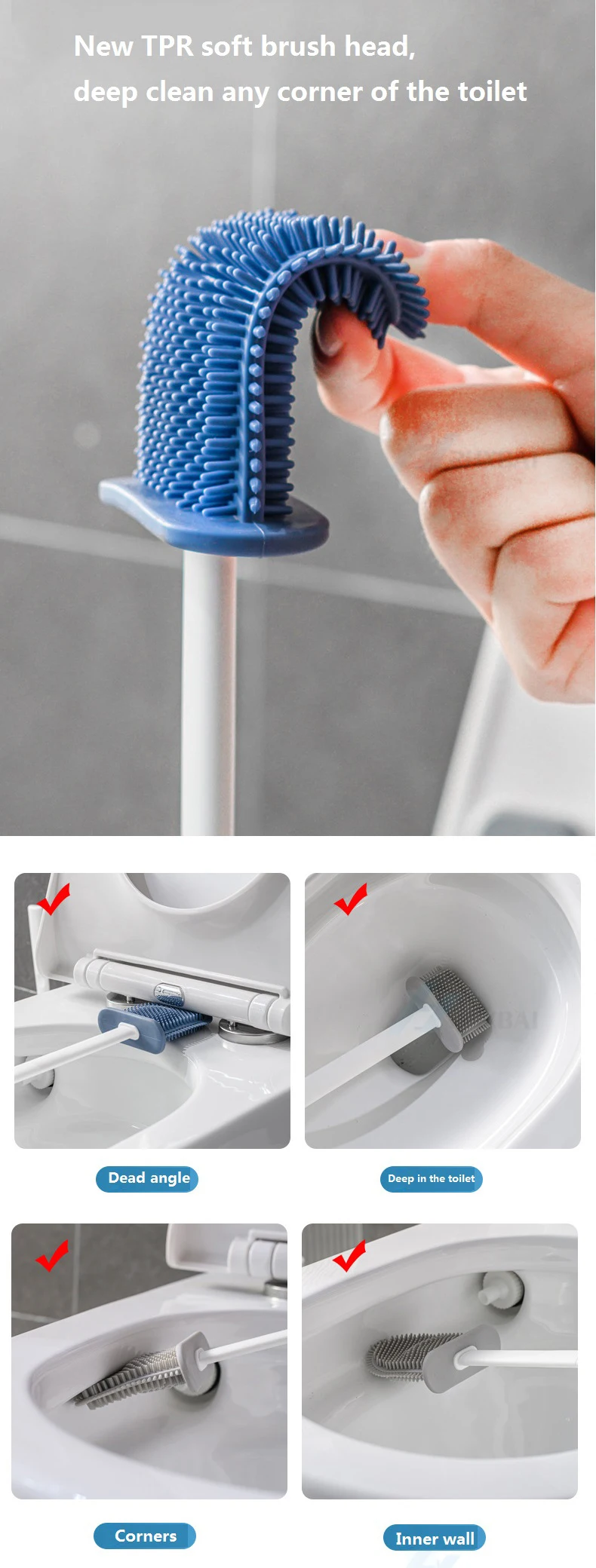 New TPR soft brush head,
deep clean any corner of the toilet

Dead angle

Deep in the toilet

Corners

Inner wall