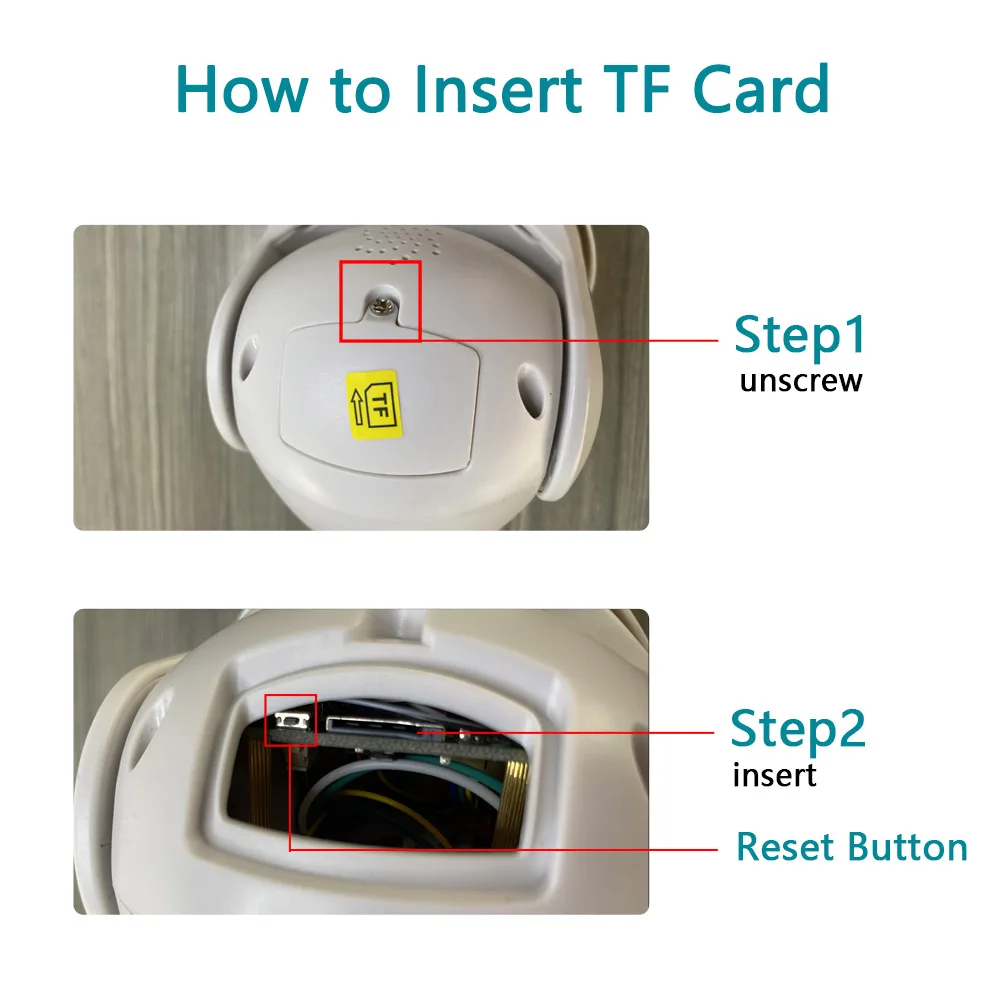 How to Insert TF Card

TF

Step1
unscrew

Step2
insert

Reset Button