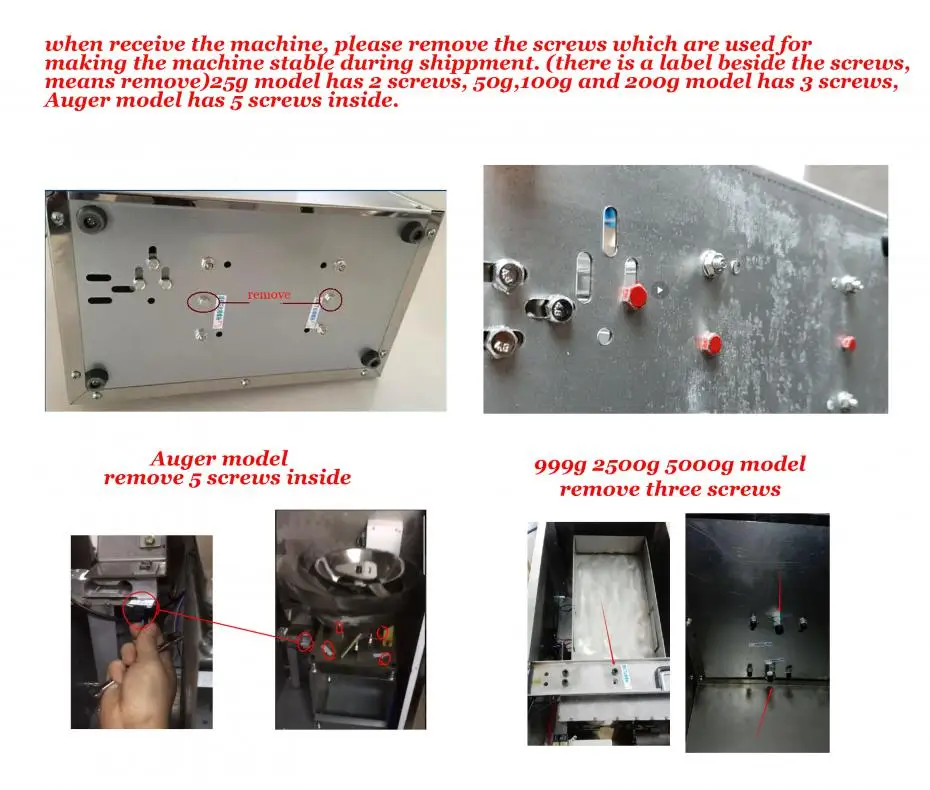 when receive the machine, please remove the screws which are used for making the machine stable during shippment. (there is a label beside the screws, means remove)25g model has 2 screws, 50g,100g and 200g model has 3 screws, Auger model has 5 screws inside.

remove

Auger model
remove 5 screws inside

999g 2500g 5000g model
remove three screws