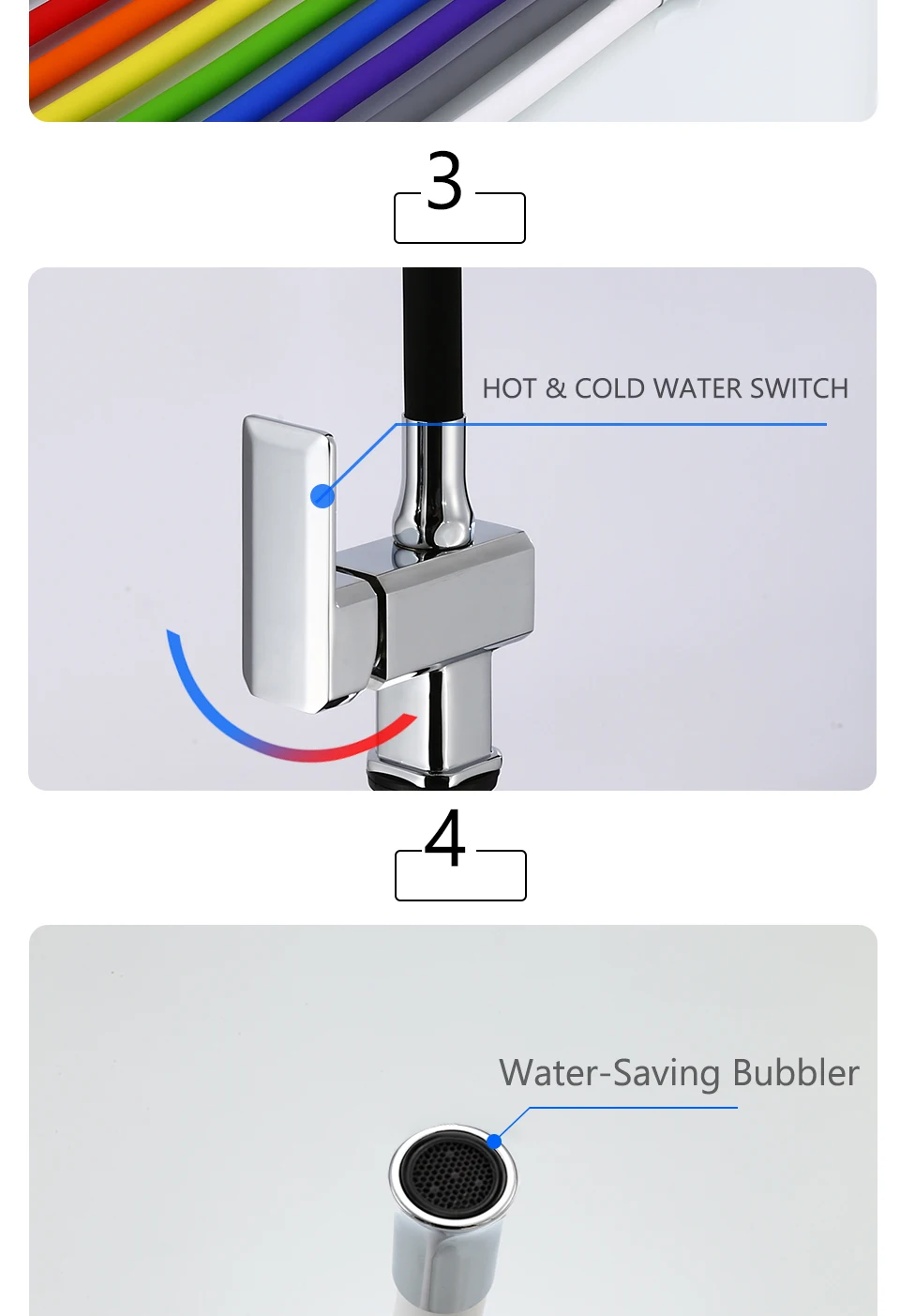 3

HOT & COLD WATER SWITCH

4

Water-Saving Bubbler