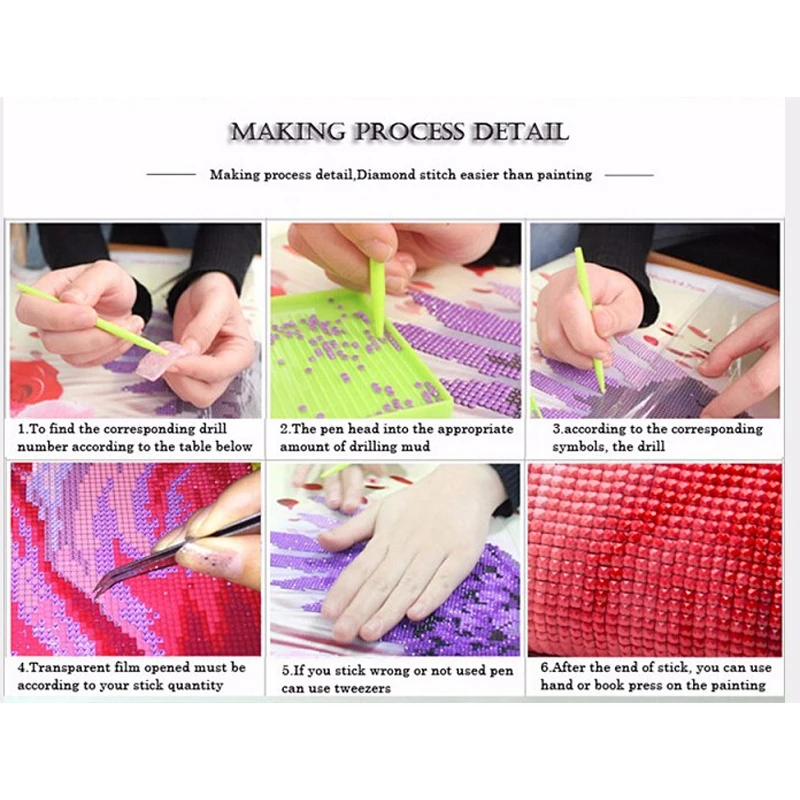 MAKING PROCESS DETAIL

Making process detail,Diamond stitch easier than painting

1.To find the corresponding drill number according to the table below

2.The pen head into the appropriate amount of drilling mud

3.according to the corresponding symbols, the drill

4.Transparent film opened must be according to your stick quantity

5.If you stick wrong or not used pen can use tweezers

6.After the end of stick, you can use hand or book press on the painting