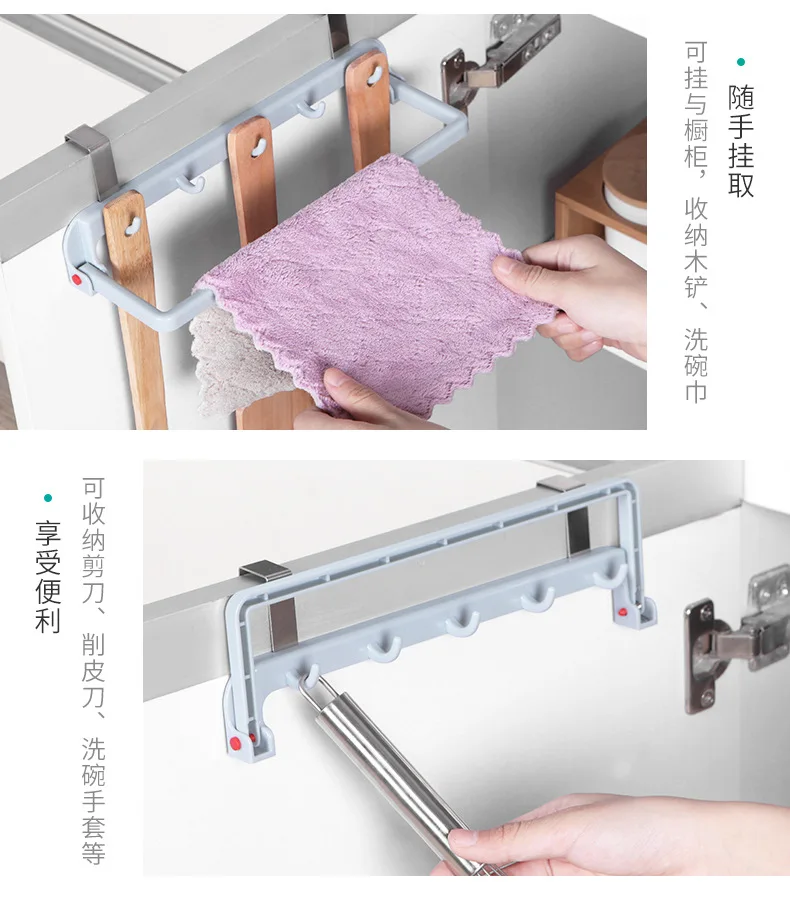 随手挂取

可挂与橱柜，收纳木铲、洗碗巾

享受便利

可收纳剪刀、削皮刀、洗碗手套等