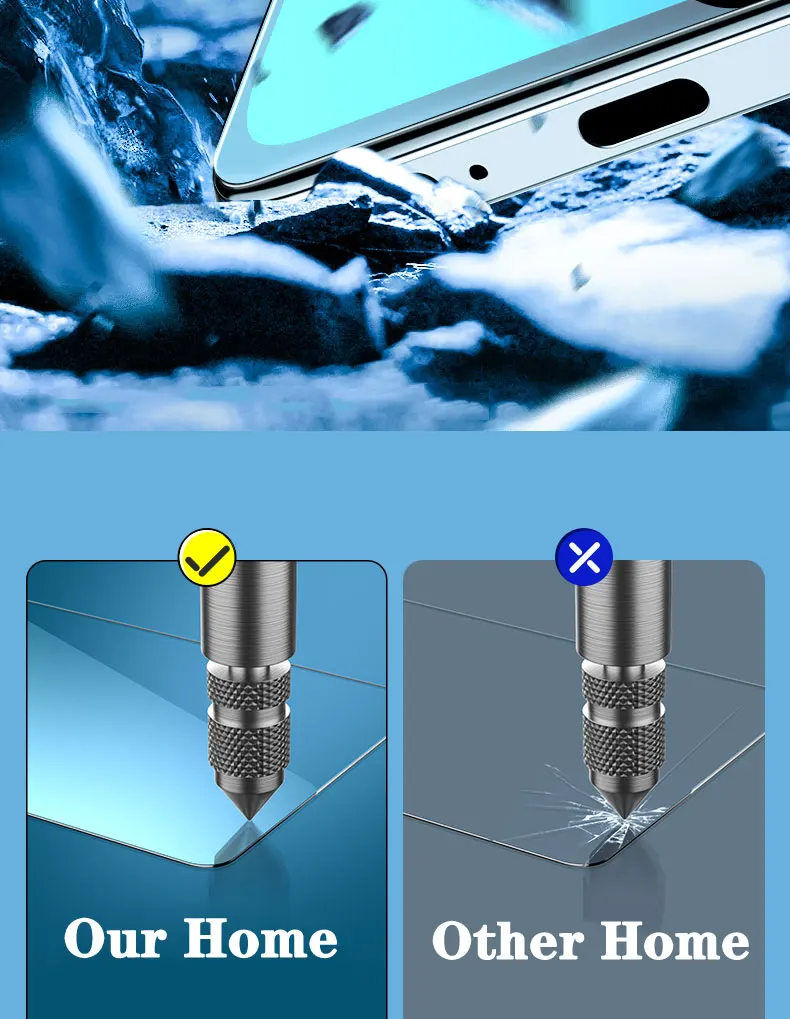 Our Home

Other Home