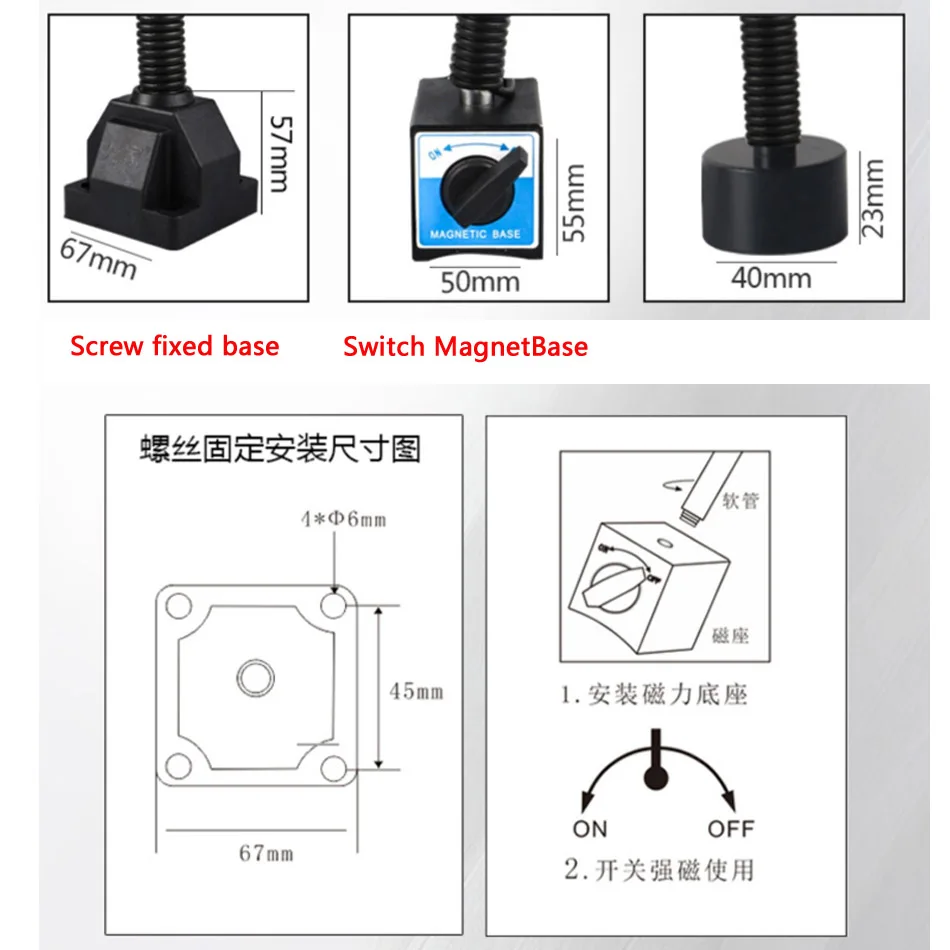 57mm

67mm

ON

MAGNETIC BASE

55mm

50mm

23mm

40mm

Screw fixed base

Switch MagnetBase

螺丝固定安装尺寸图

4*Φ6mm

45mm

67mm

软管

ON OFF

磁座

1. 安装磁力底座

ON

OFF

2. 开关强磁使用