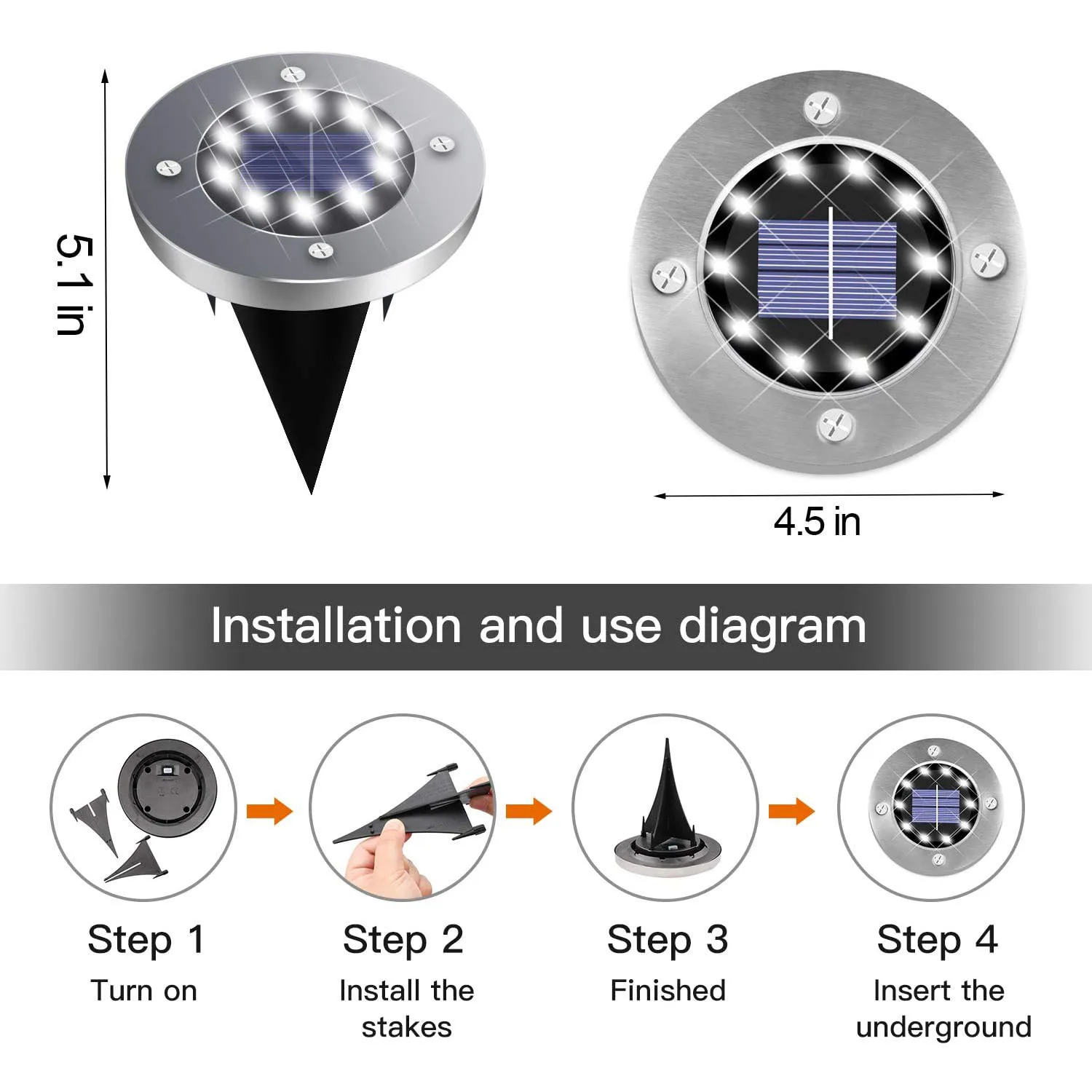 5.1 in

4.5 in

Installation and use diagram

Step 1
Turn on

Step 2
Install the stakes

Step 3
Finished

Step 4
Insert the underground