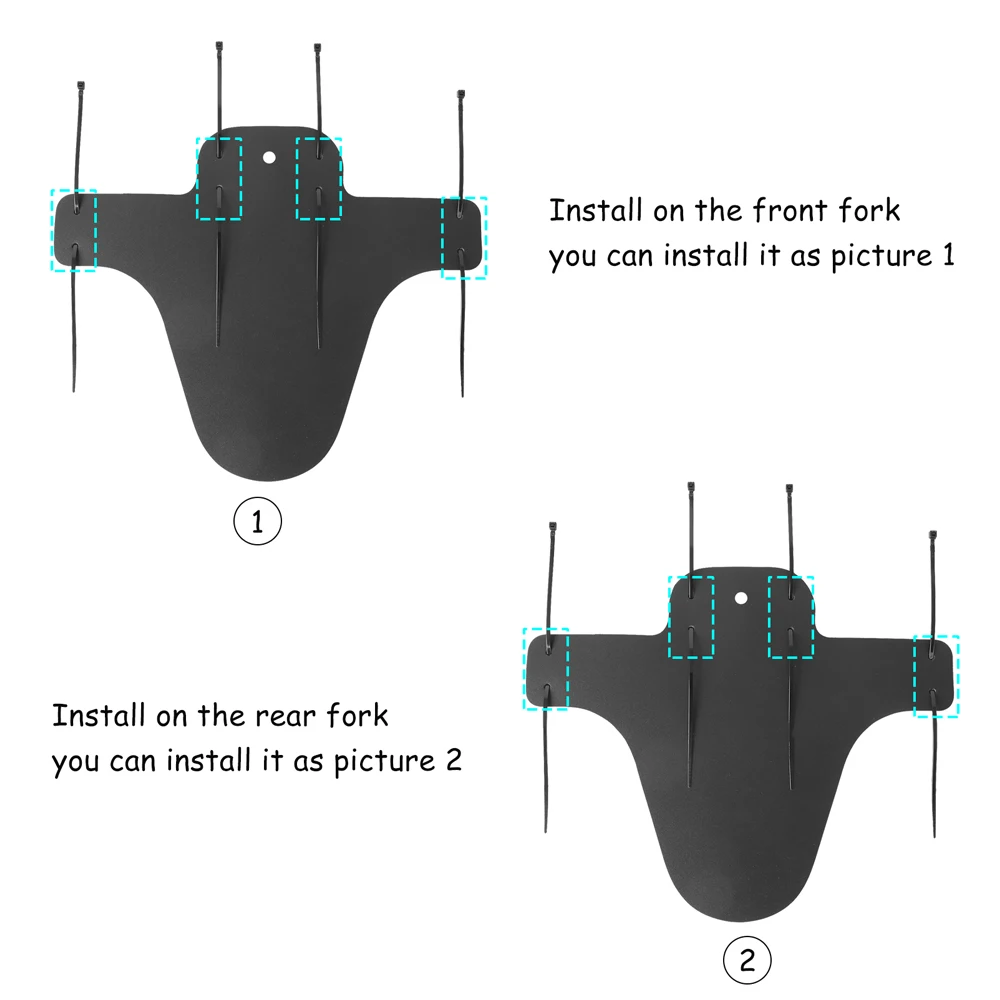 Install on the front fork
you can install it as picture 1

1

Install on the rear fork
you can install it as picture 2

2