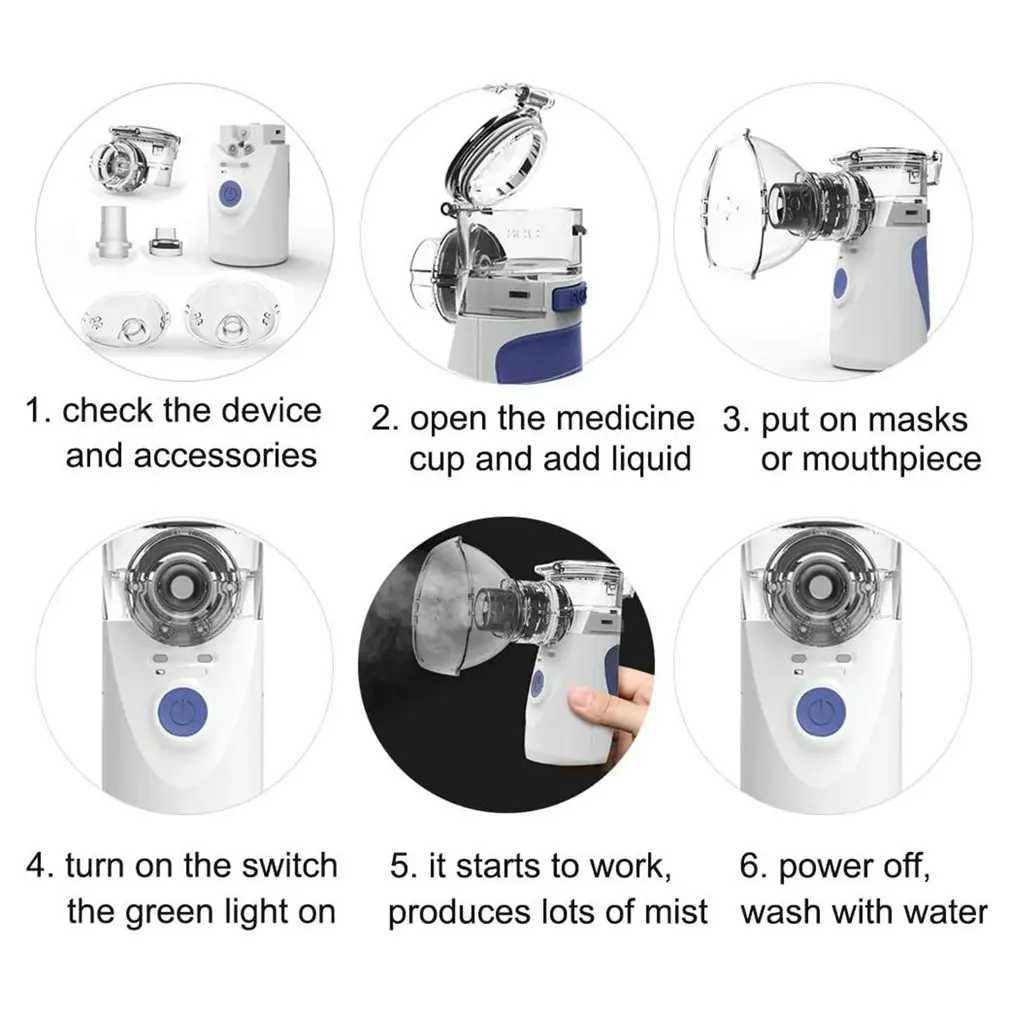 1. check the device and accessories

2. open the medicine cup and add liquid

3. put on masks or mouthpiece

4. turn on the switch the green light on

5. it starts to work, produces lots of mist

6. power off, wash with water