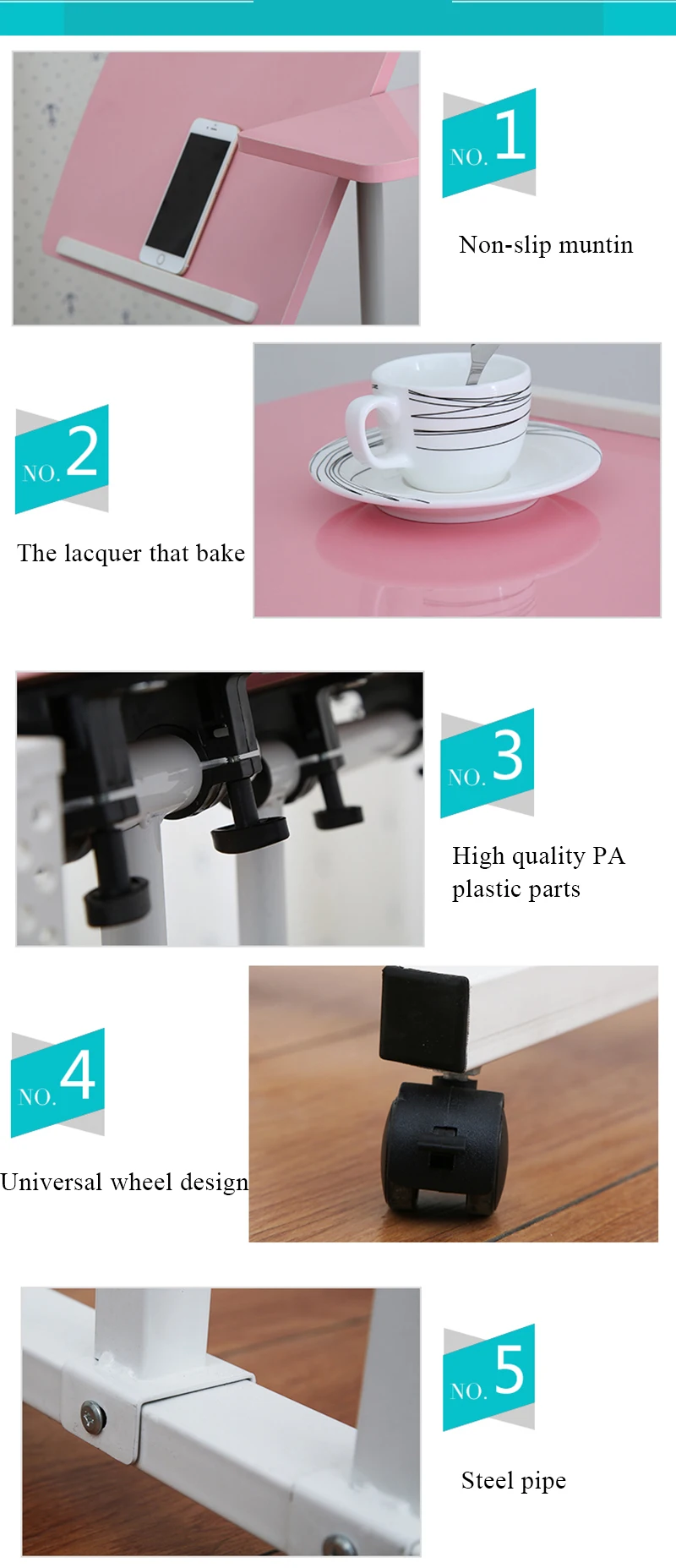 NO. 1

Non-slip muntin

NO. 2

The lacquer that bake

NO. 3

High quality PA plastic parts

NO. 4

Universal wheel design

NO. 5

Steel pipe