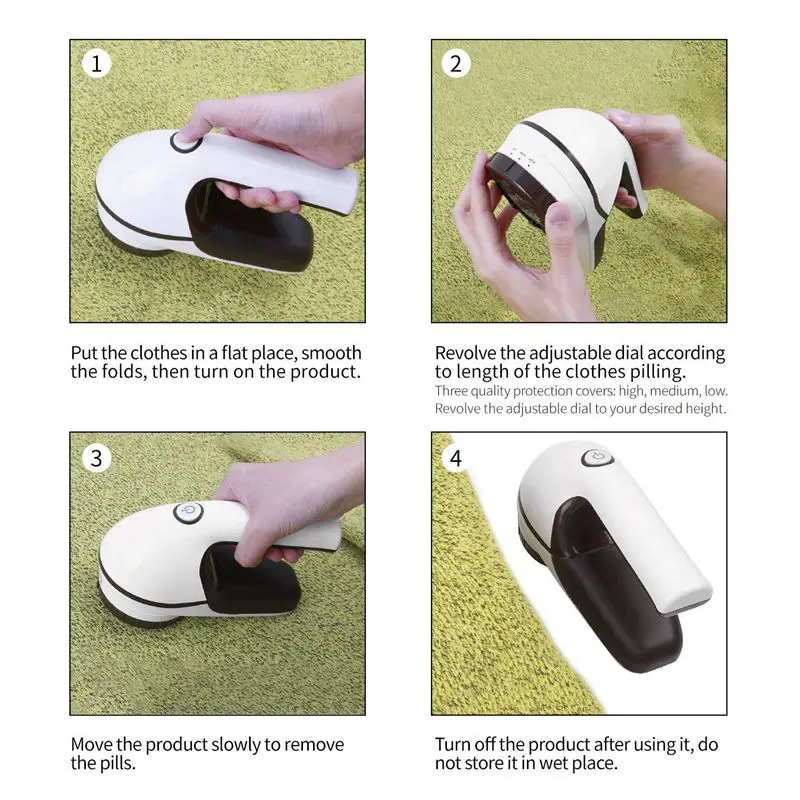 1

Put the clothes in a flat place, smooth the folds, then turn on the product.

2

Revolve the adjustable dial according to length of the clothes pilling.

Three quality protection covers: high, medium, low.
Revolve the adjustable dial to your desired height.

3

Move the product slowly to remove the pills.

4

Turn off the product after using it, do not store it in wet place.