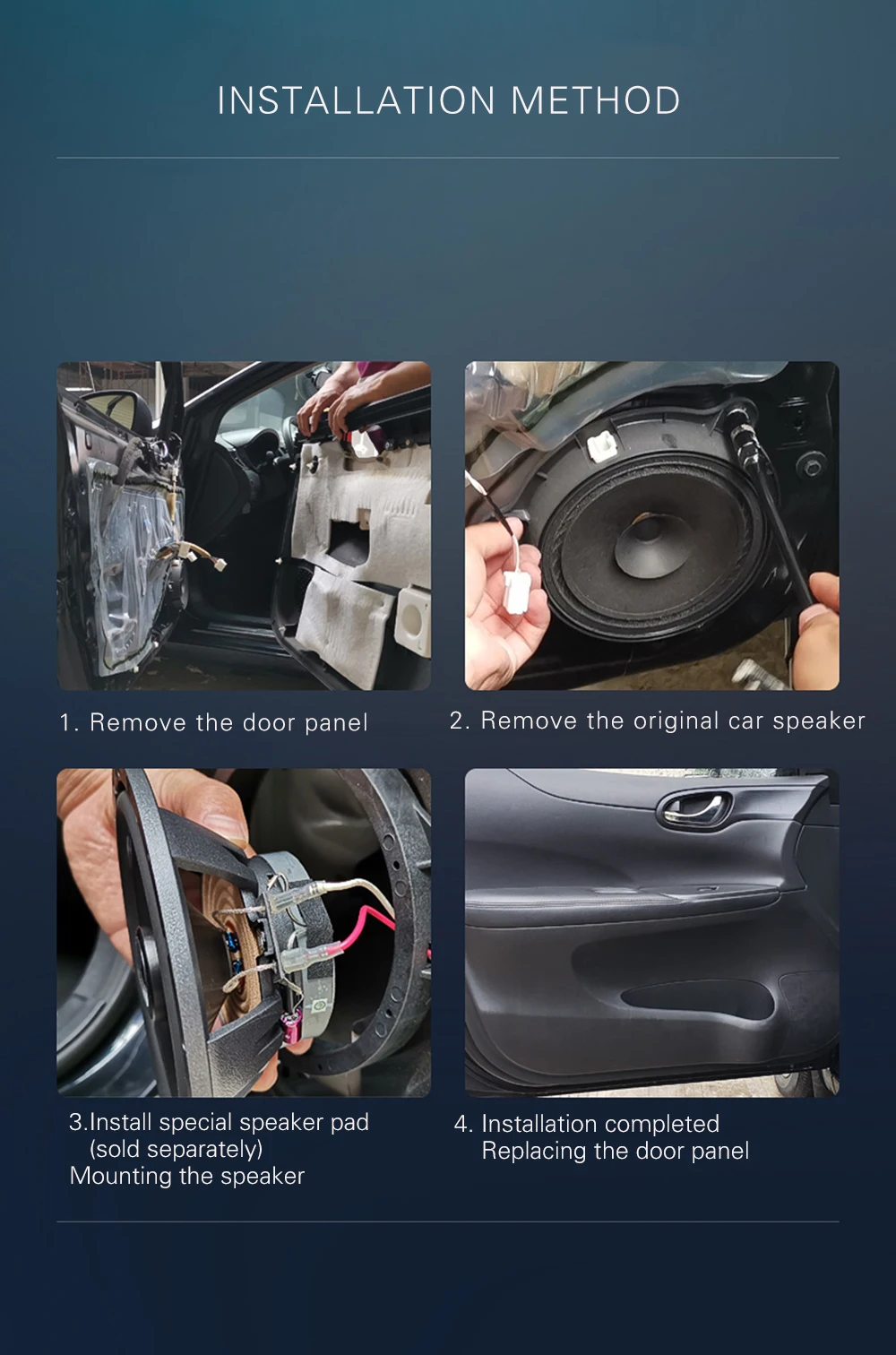 INSTALLATION METHOD

1. Remove the door panel

2. Remove the original car speaker

3.Install special speaker pad (sold separately)
Mounting the speaker

4. Installation completed
Replacing the door panel