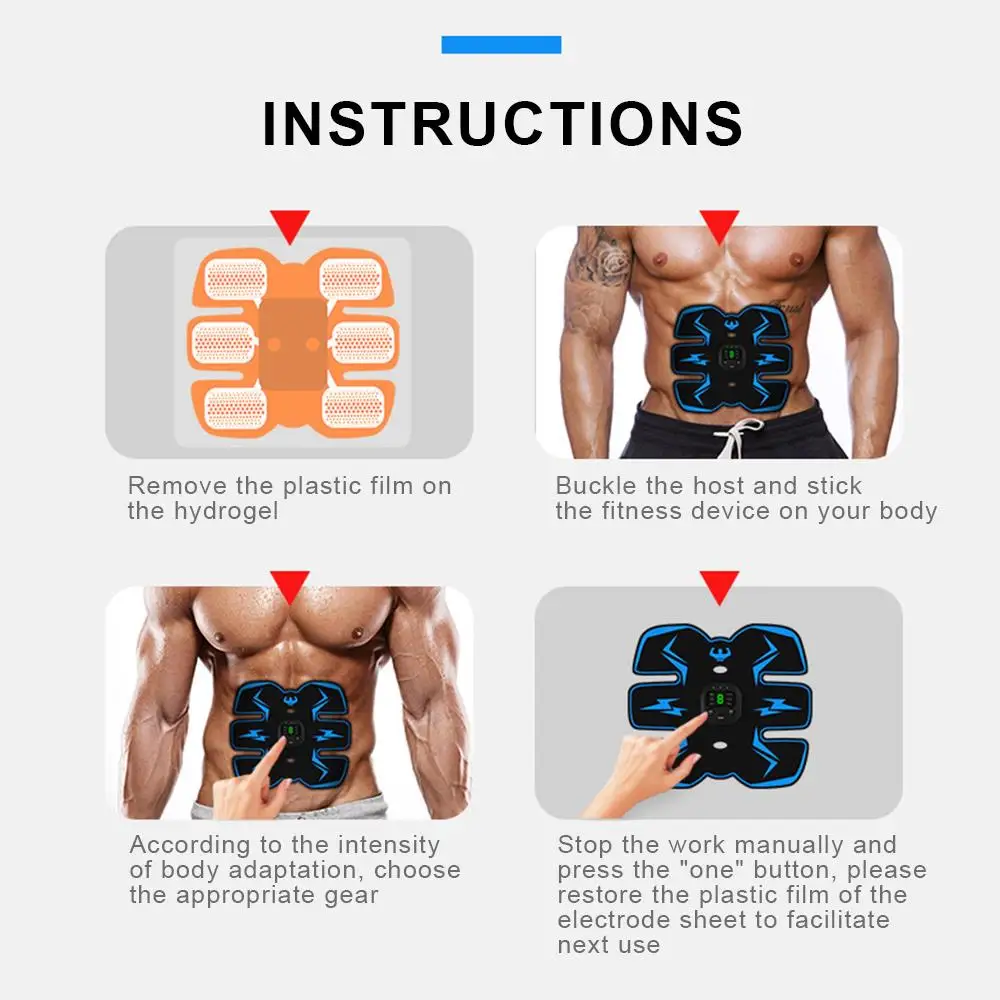 INSTRUCTIONS

Remove the plastic film on the hydrogel

Buckle the host and stick the fitness device on your body

According to the intensity of body adaptation, choose the appropriate gear

Stop the work manually and press the "one" button, please restore the plastic film of the electrode sheet to facilitate next use