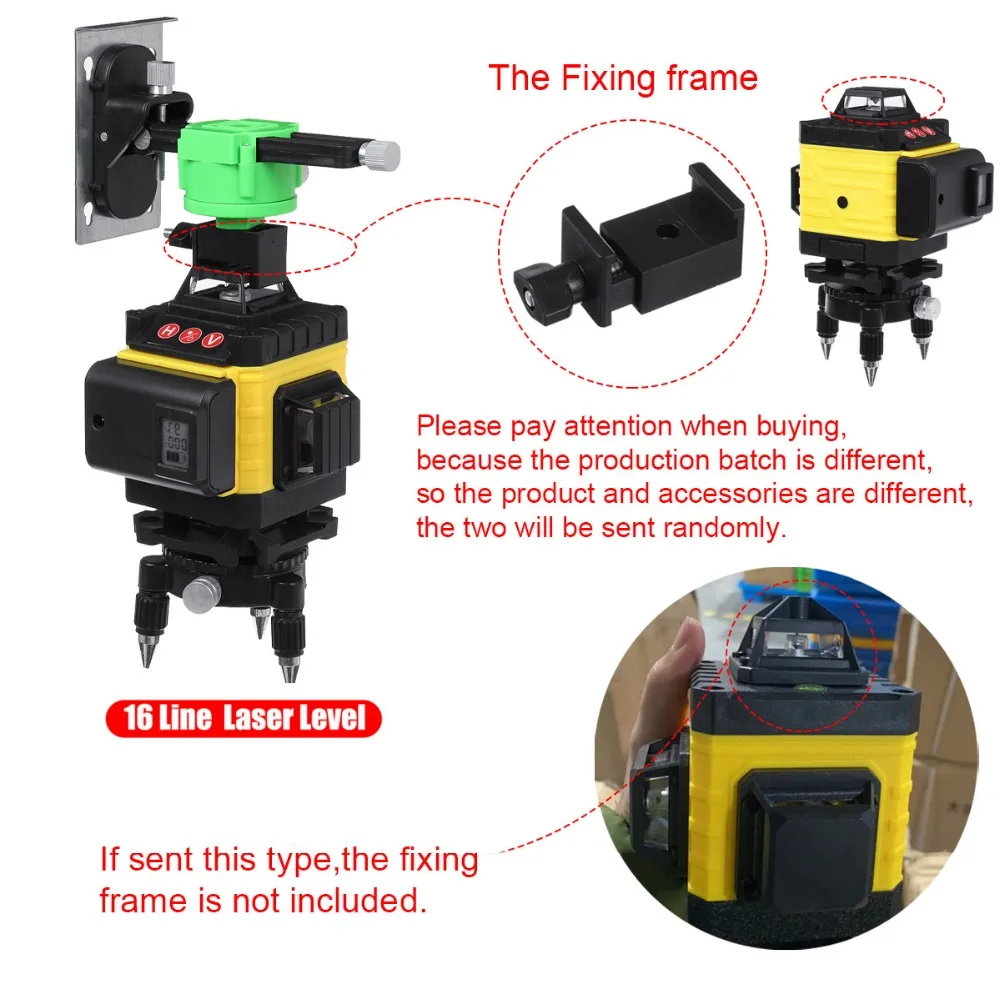 The Fixing frame

H V

Please pay attention when buying, because the production batch is different, so the product and accessories are different, the two will be sent randomly.

16 Line Laser Level

If sent this type,the fixing frame is not included.