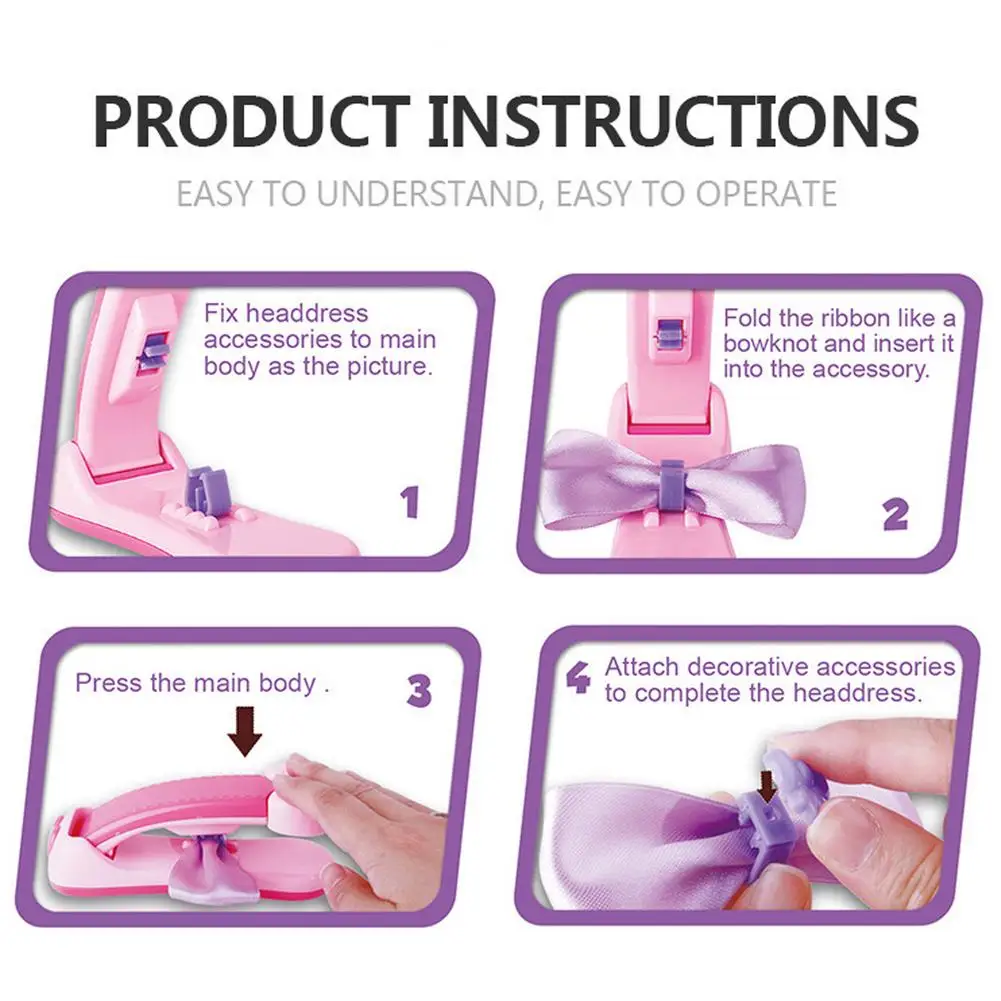 PRODUCT INSTRUCTIONS

EASY TO UNDERSTAND, EASY TO OPERATE

Fix headdress accessories to main body as the picture.

1

Fold the ribbon like a bowknot and insert it into the accessory.

2

Press the main body .

3

4 Attach decorative accessories to complete the headdress.