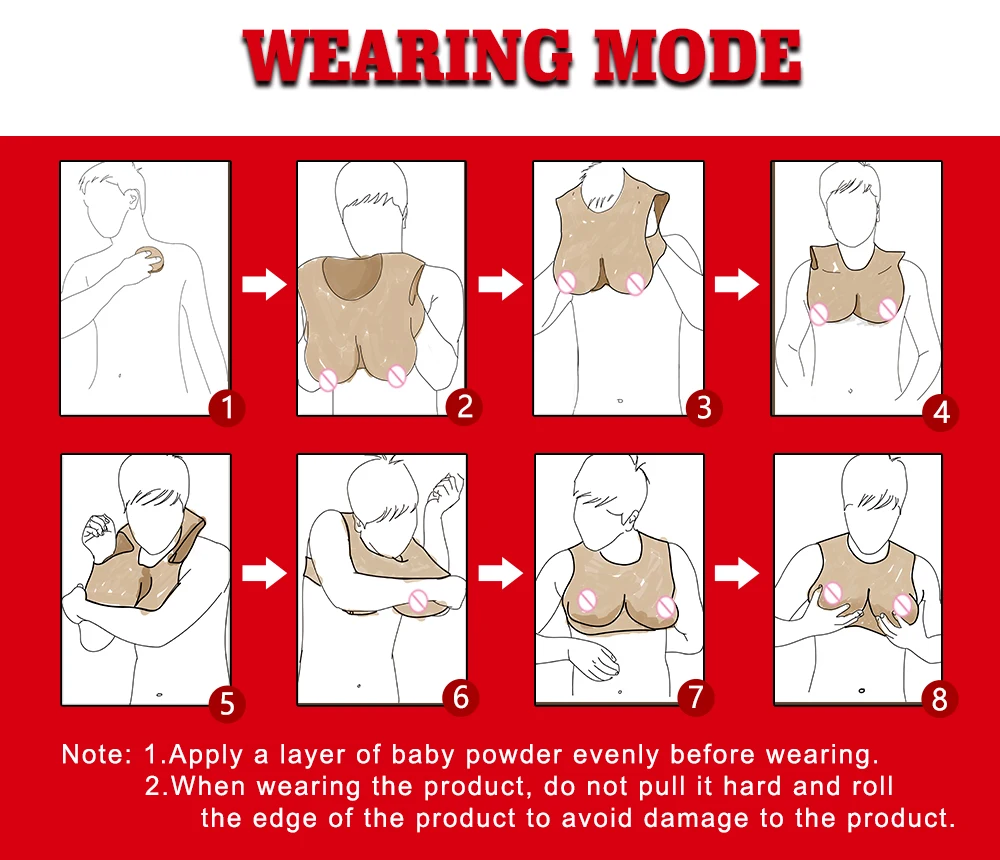 WEARING MODE

1

2

3

4

5

6

7

8

Note: 1.Apply a layer of baby powder evenly before wearing.
2.When wearing the product, do not pull it hard and roll the edge of the product to avoid damage to the product.