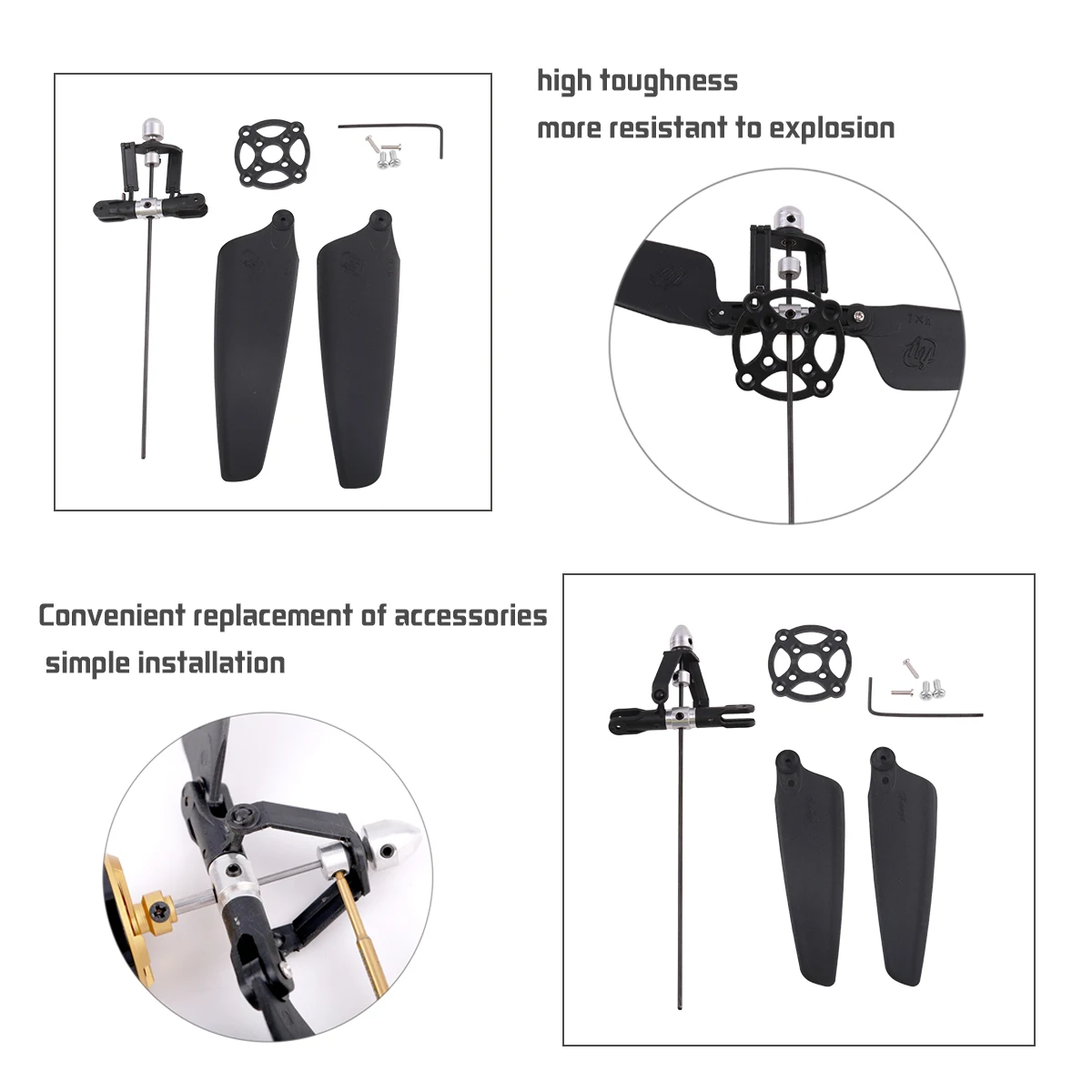 high toughness
more resistant to explosion

Convenient replacement of accessories
simple installation