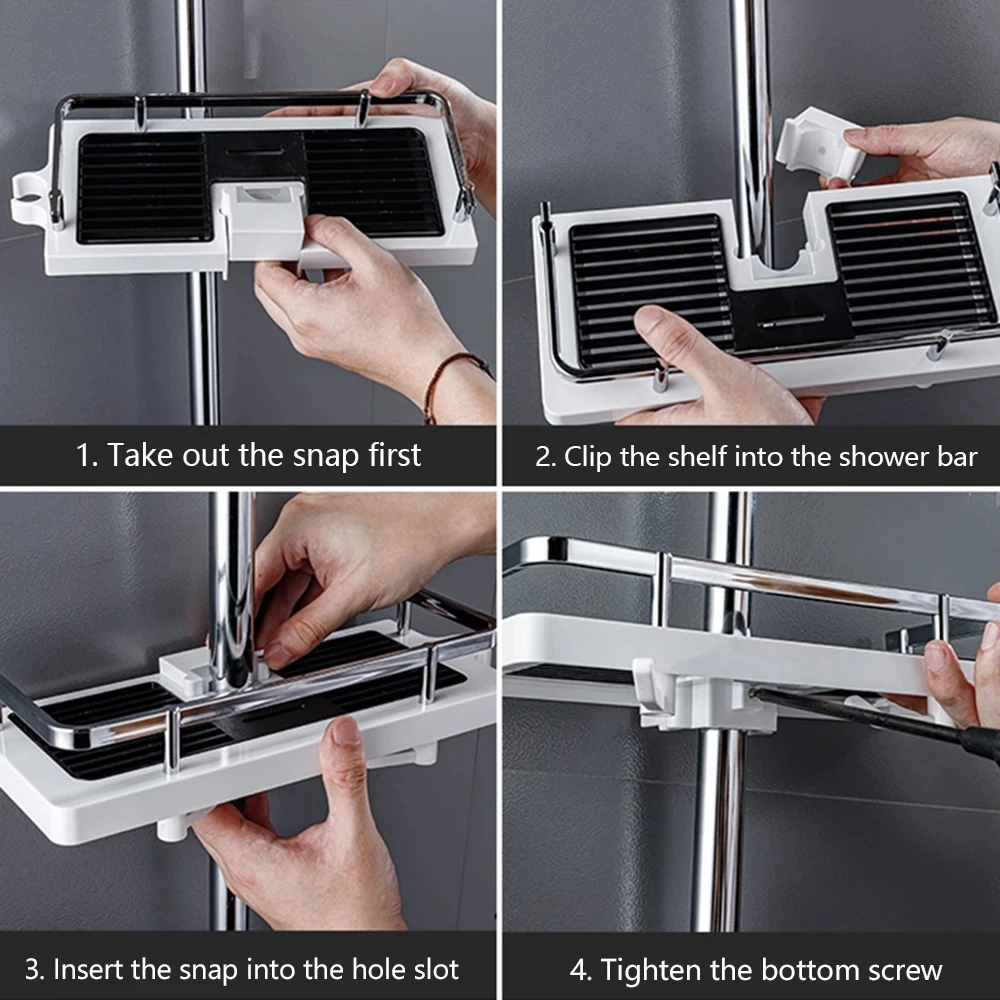 1. Take out the snap first

2. Clip the shelf into the shower bar

3. Insert the snap into the hole slot

4. Tighten the bottom screw