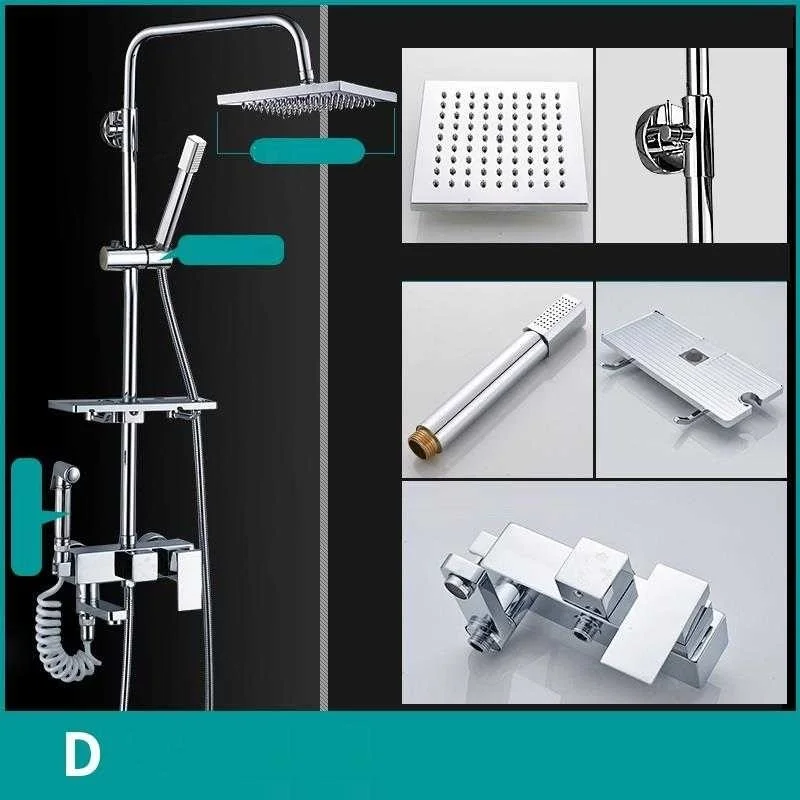 D