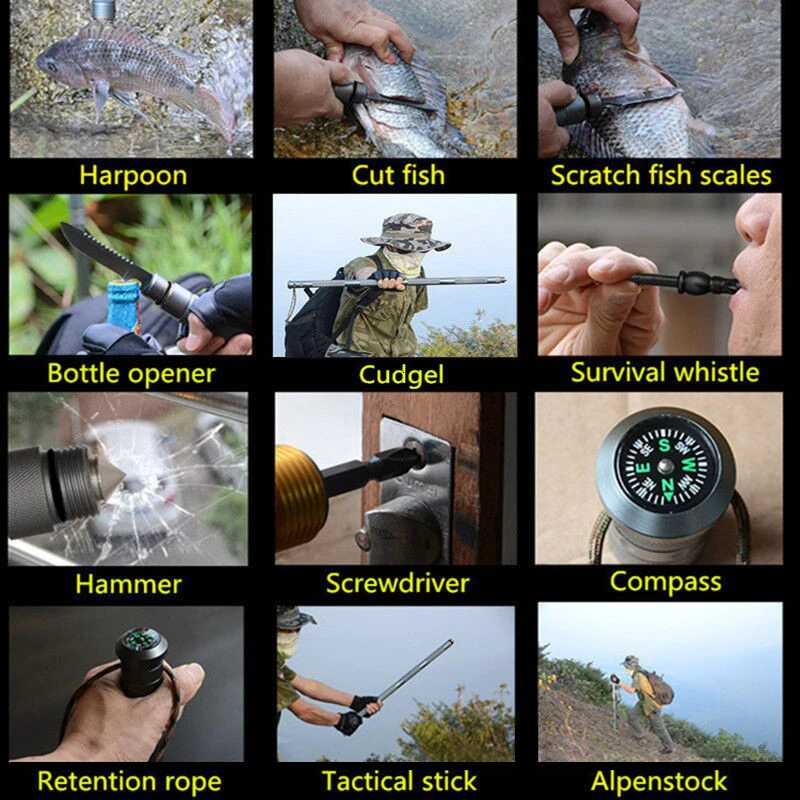 Harpoon

Cut fish

Scratch fish scales

Bottle opener

Cudgel

Survival whistle

Hammer

Screwdriver

S
SW
W
NW
N
NE
E
SE

Compass

Retention rope

Tactical stick

Alpenstock