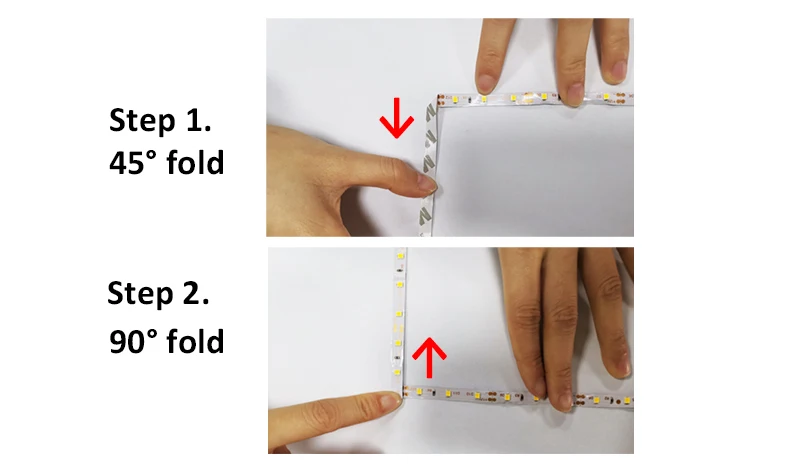 Step 1.
45° fold

Step 2.
90° fold