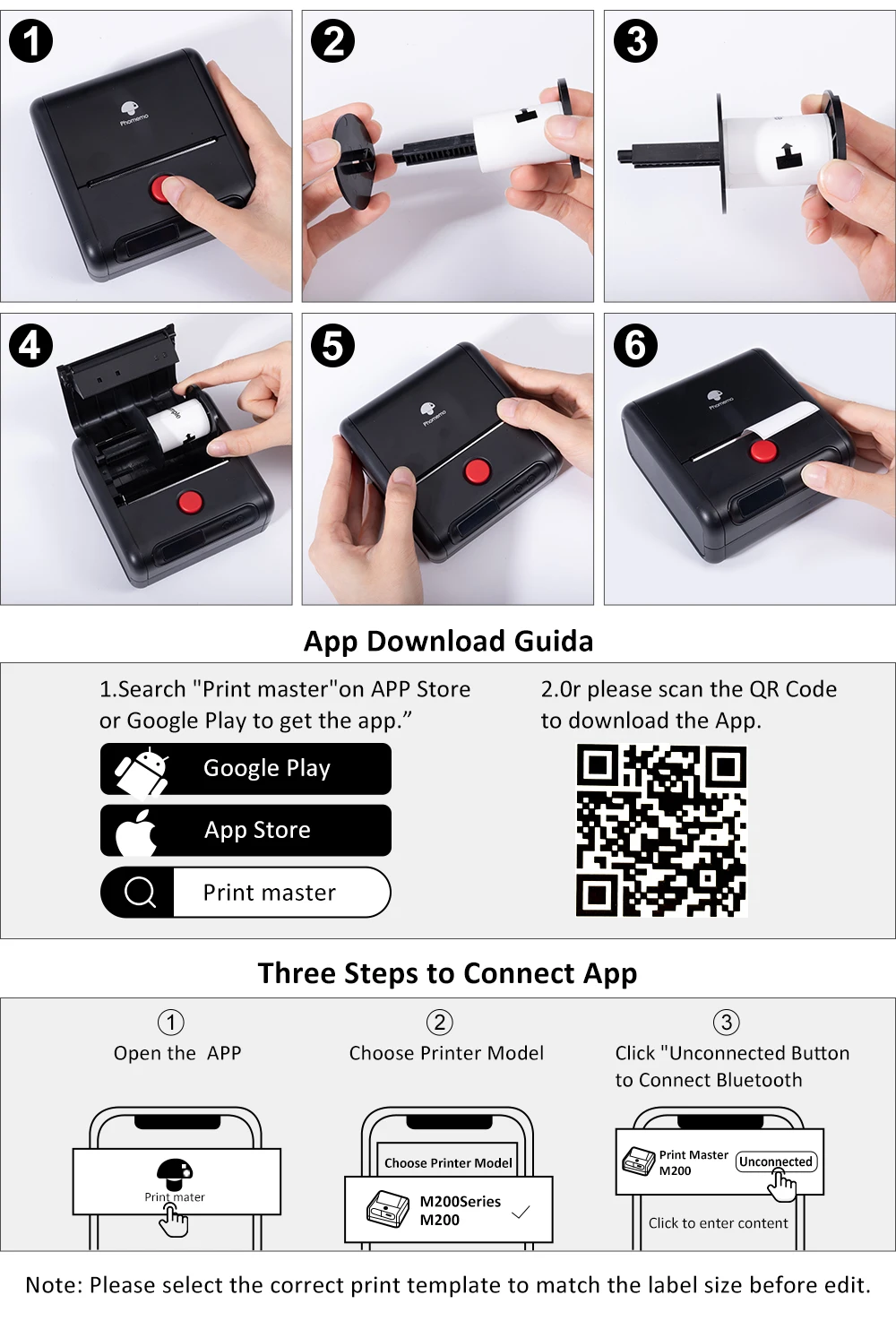 1

Phomemo

2

3

4

5

Phomemo

6

Phomemo

App Download Guida

1.Search "Print master"on APP Store or Google Play to get the app.”

Google Play

App Store

Print master

2.0r please scan the QR Code to download the App.

Three Steps to Connect App

① Open the APP

Print mater

② Choose Printer Model

Choose Printer Model

M200Series M200

③ Click "Unconnected Button to Connect Bluetooth

Print Master M200

Unconnected

Click to enter content

Note: Please select the correct print template to match the label size before edit.