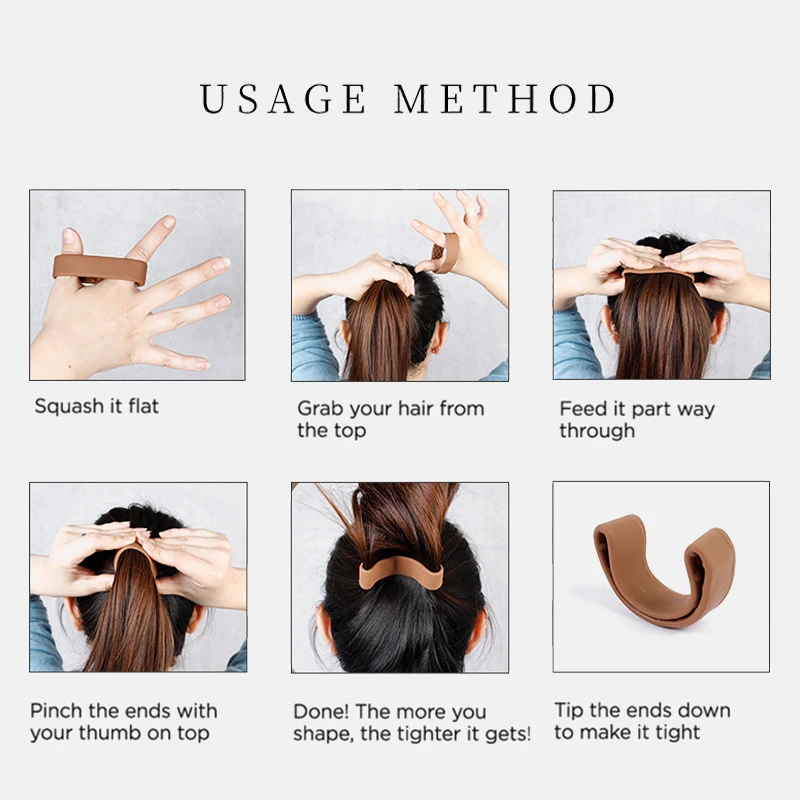 USAGE METHOD

Squash it flat

Grab your hair from the top

Feed it part way through

Pinch the ends with your thumb on top

Done! The more you shape, the tighter it gets!

Tip the ends down to make it tight