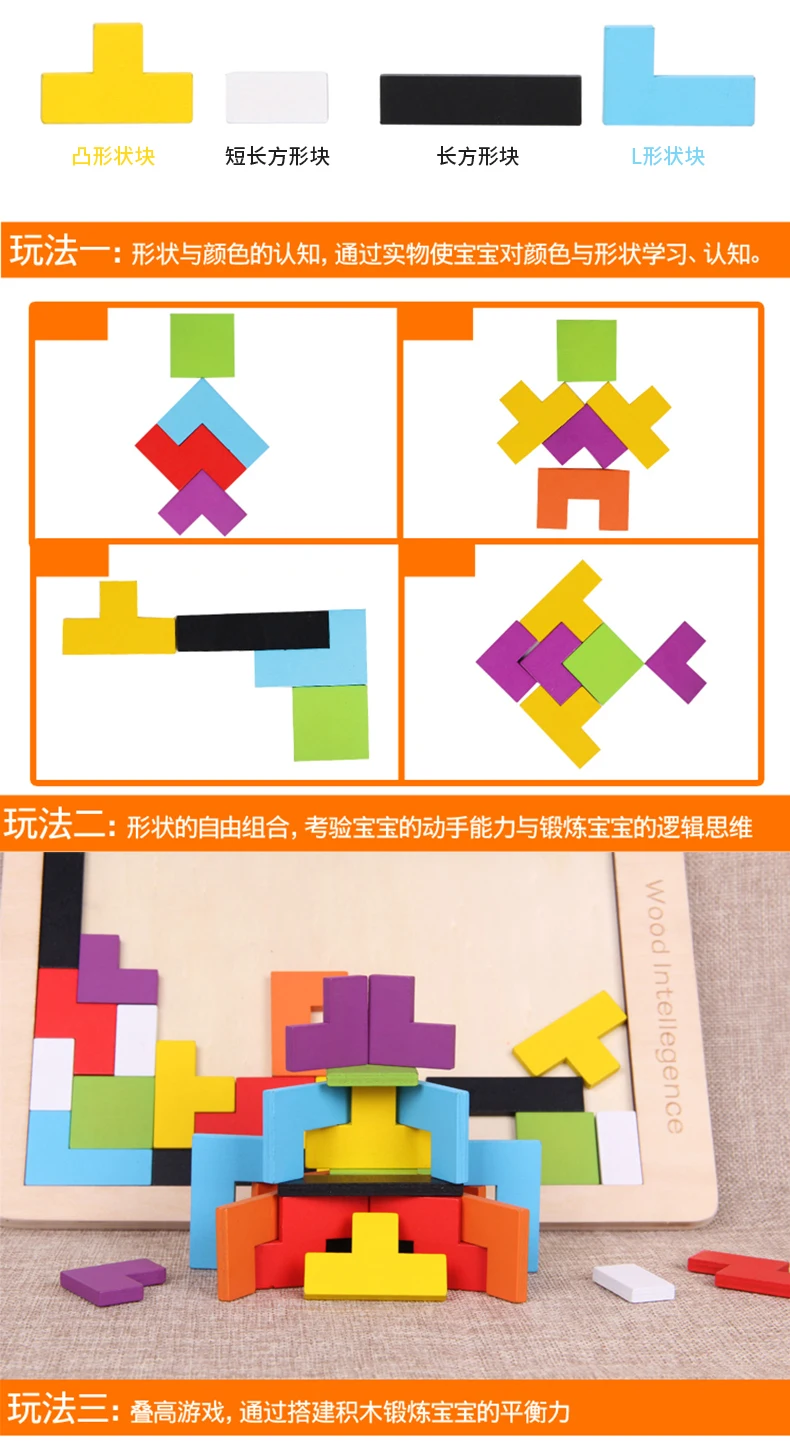 凸形状块 短长方形块 长方形块 L形状块

玩法一：形状与颜色的认知，通过实物使宝宝对颜色与形状学习、认知。

玩法二：形状的自由组合，考验宝宝的动手能力与锻炼宝宝的逻辑思维

Wood Intellegence

玩法三：叠高游戏，通过搭建积木锻炼宝宝的平衡力