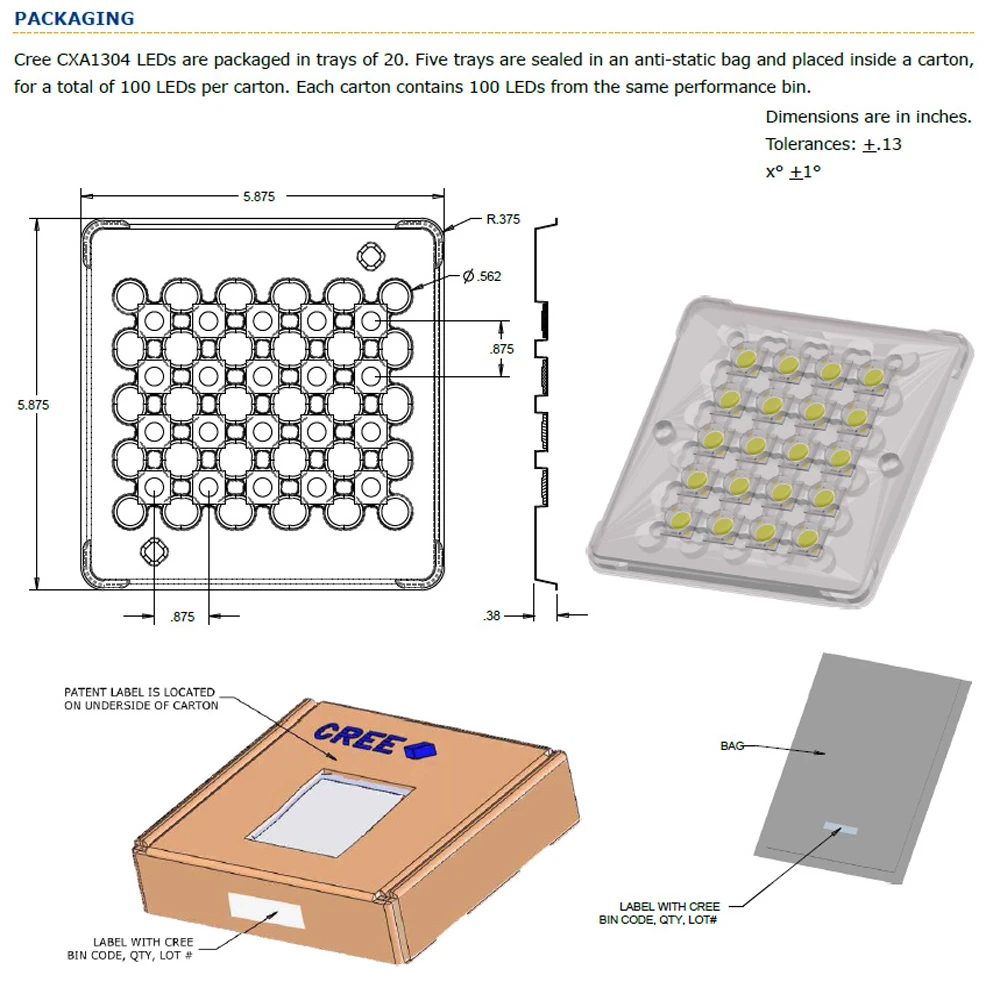 PACKAGING

Cree CXA1304 LEDs are packaged in trays of 20. Five trays are sealed in an anti-static bag and placed inside a carton, for a total of 100 LEDs per carton. Each carton contains 100 LEDs from the same performance bin.

Dimensions are in inches.
Tolerances: $\pm$.13
x° $\pm$1°

5.875
R.375
Ø.562
.875
5.875
.875
.38

PATENT LABEL IS LOCATED ON UNDERSIDE OF CARTON

CREE

LABEL WITH CREE BIN CODE, QTY, LOT #

BAG

LABEL WITH CREE BIN CODE, QTY, LOT#