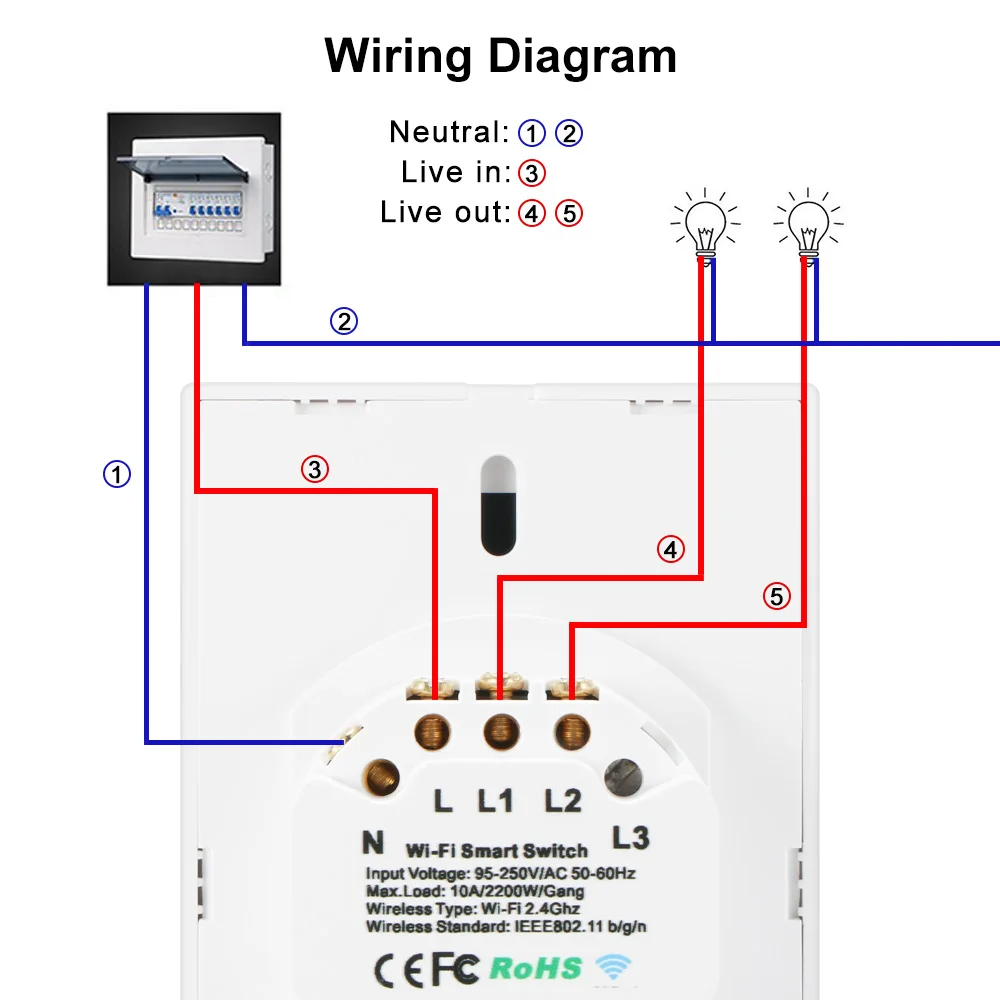 Wiring Diagram

Neutral: ① ②
Live in: ③
Live out: ④ ⑤

②

①

③

④

⑤

L L1 L2

N L3

Wi-Fi Smart Switch
Input Voltage: 95-250V/AC 50-60Hz
Max.Load: 10A/2200W/Gang
Wireless Type: Wi-Fi 2.4Ghz
Wireless Standard: IEEE802.11 b/g/n

CE FC RoHS