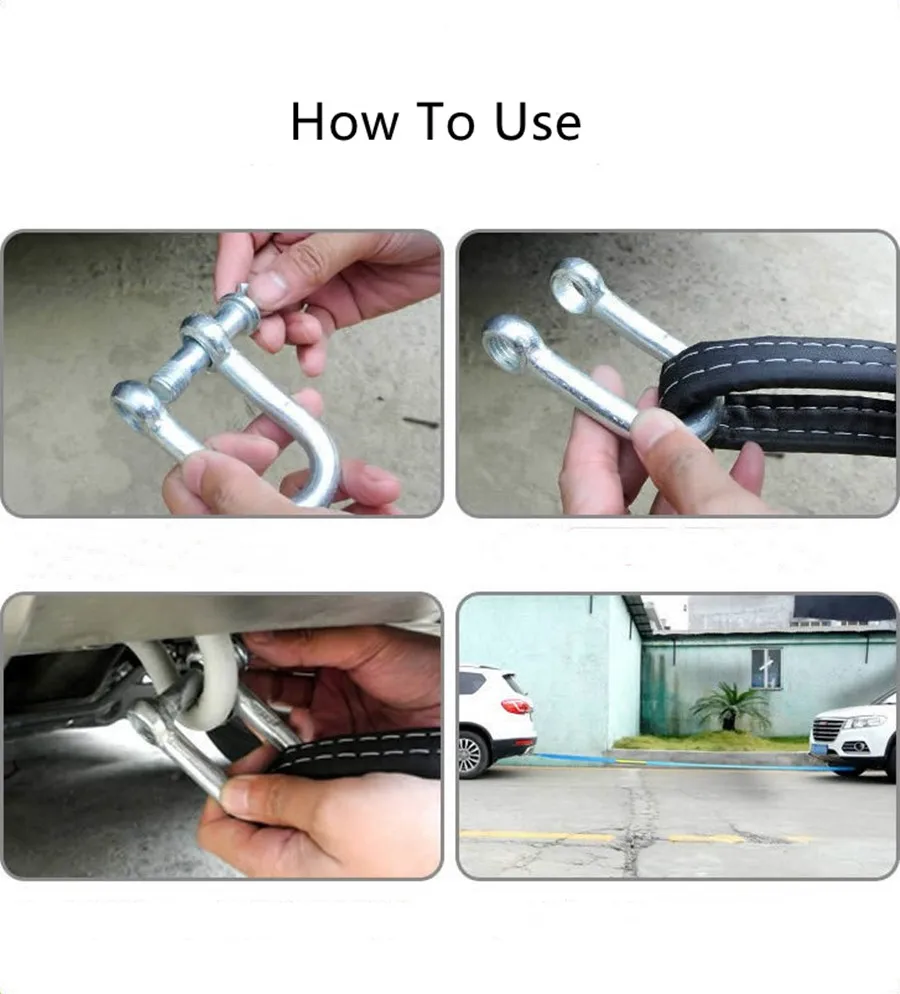 How To Use