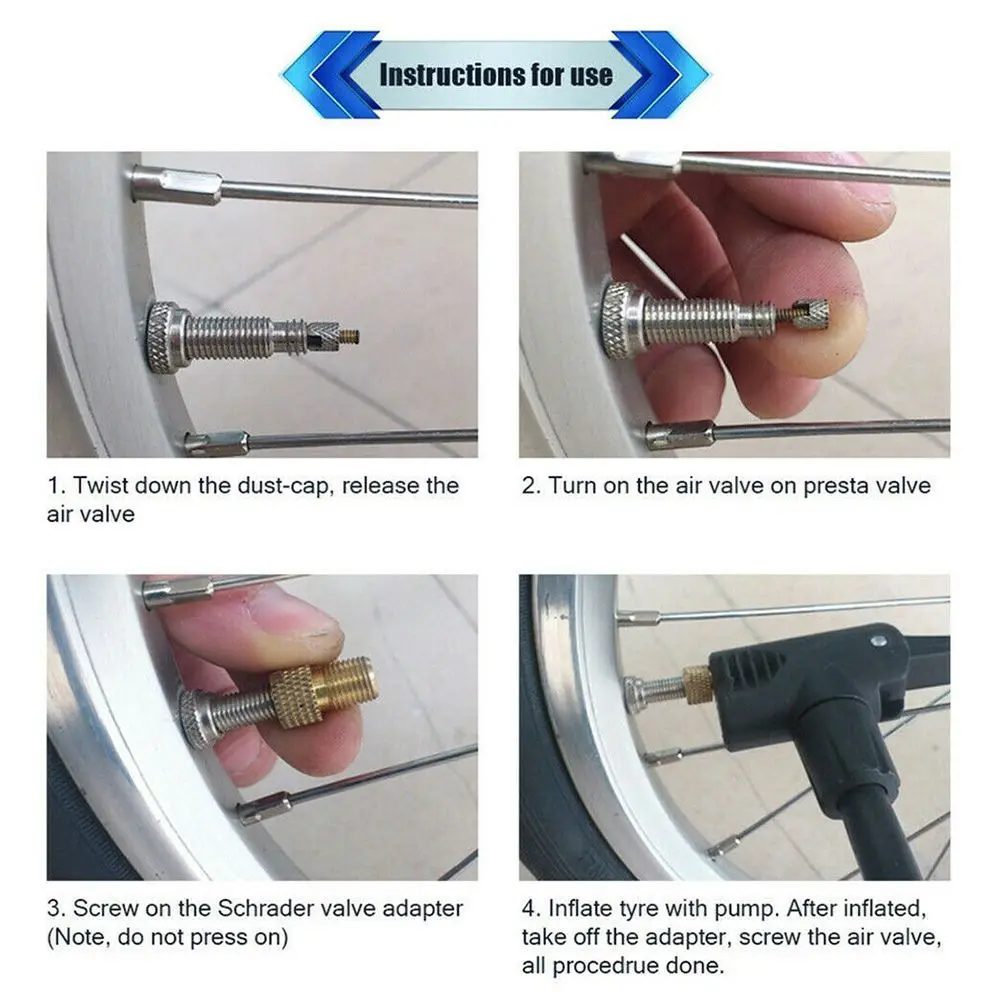 Instructions for use

1. Twist down the dust-cap, release the air valve

2. Turn on the air valve on presta valve

3. Screw on the Schrader valve adapter (Note, do not press on)

4. Inflate tyre with pump. After inflated, take off the adapter, screw the air valve, all procedrue done.