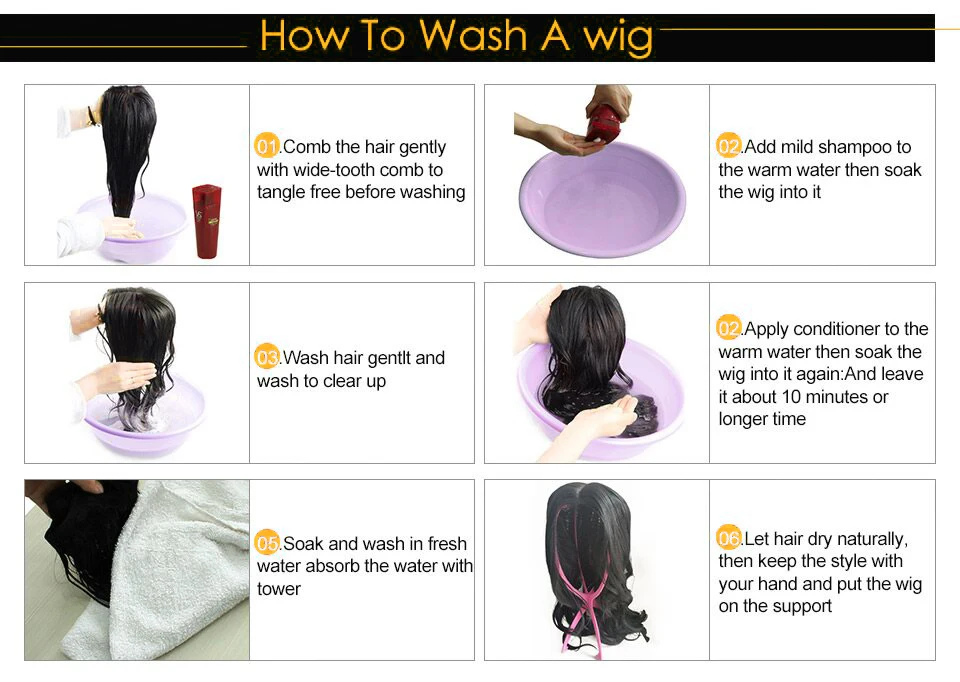 How To Wash A wig

01.Comb the hair gently with wide-tooth comb to tangle free before washing

02.Add mild shampoo to the warm water then soak the wig into it

03.Wash hair gentlt and wash to clear up

02.Apply conditioner to the warm water then soak the wig into it again:And leave it about 10 minutes or longer time

05.Soak and wash in fresh water absorb the water with tower

06.Let hair dry naturally, then keep the style with your hand and put the wig on the support