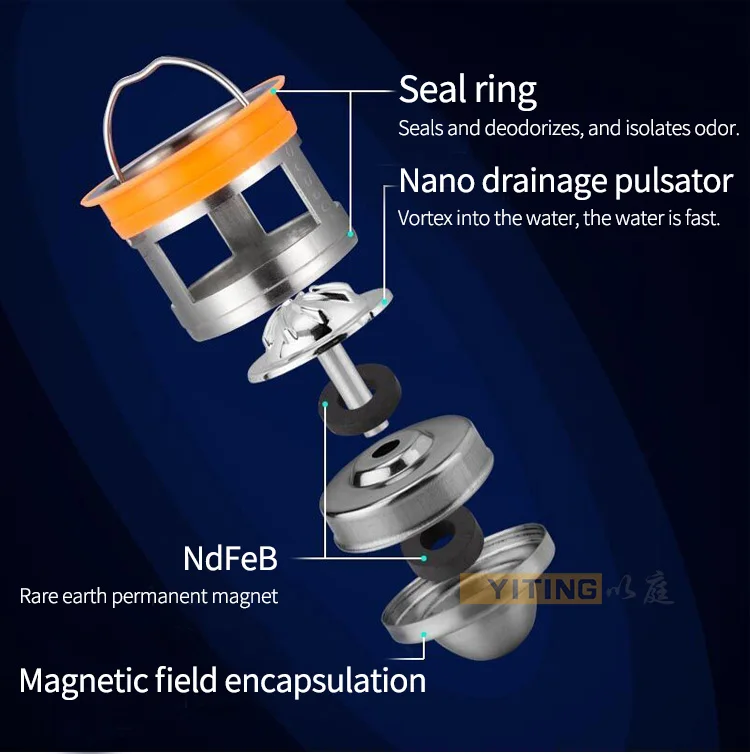 Seal ring
Seals and deodorizes, and isolates odor.

Nano drainage pulsator
Vortex into the water, the water is fast.

NdFeB
Rare earth permanent magnet

YITING 以庭

Magnetic field encapsulation