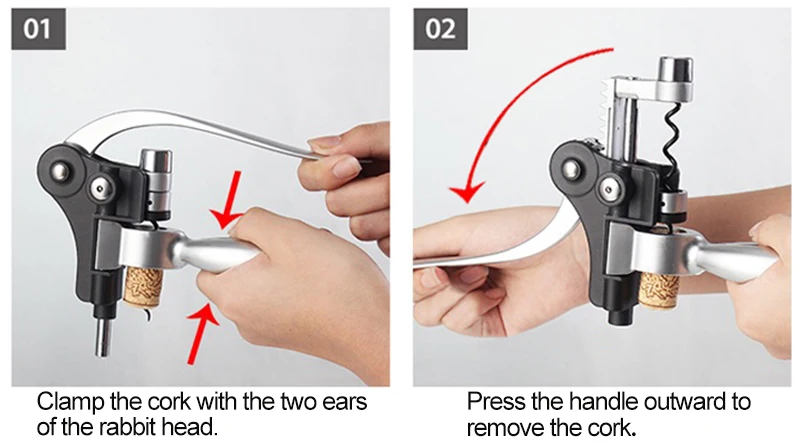 01

Clamp the cork with the two ears of the rabbit head.

02

Press the handle outward to remove the cork.