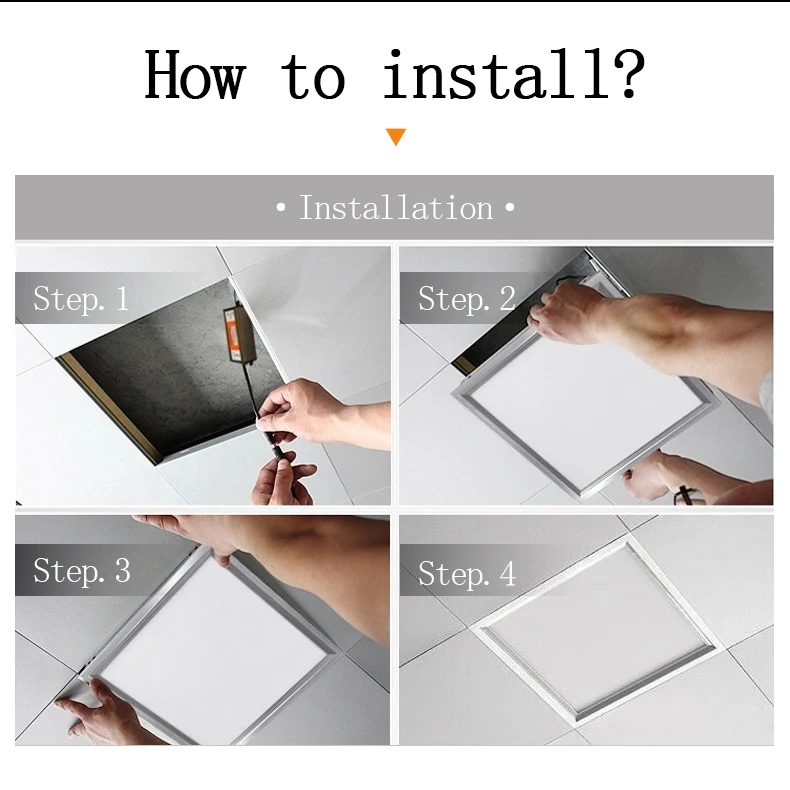 How to install?

• Installation •

Step. 1

Step. 2

Step. 3

Step. 4