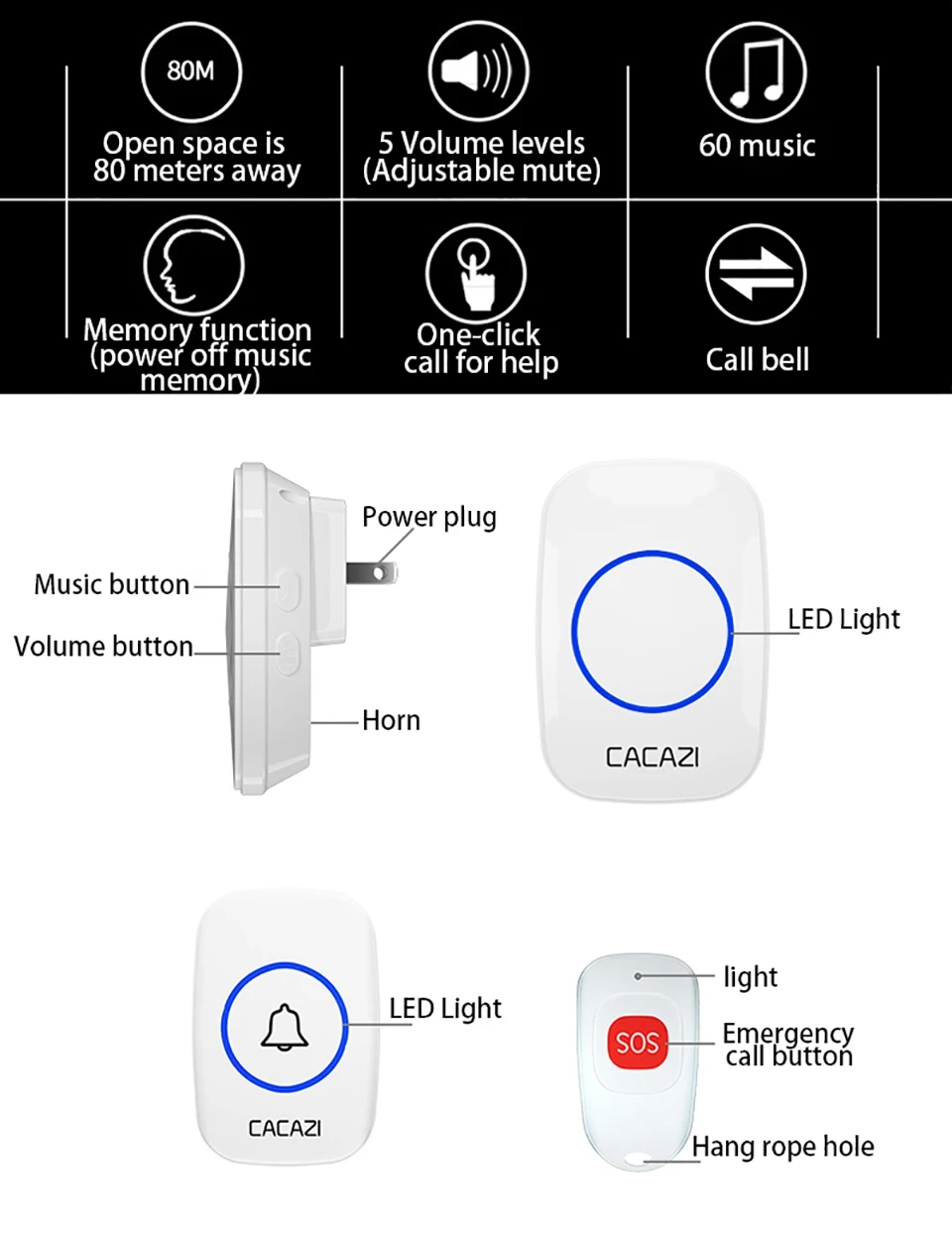 80M
Open space is 80 meters away

5 Volume levels (Adjustable mute)

60 music

Memory function (power off music memory)

One-click call for help

Call bell

Power plug
Music button
Volume button
Horn

LED Light
CACAZI

LED Light
CACAZI

light
SOS
Emergency call button
Hang rope hole