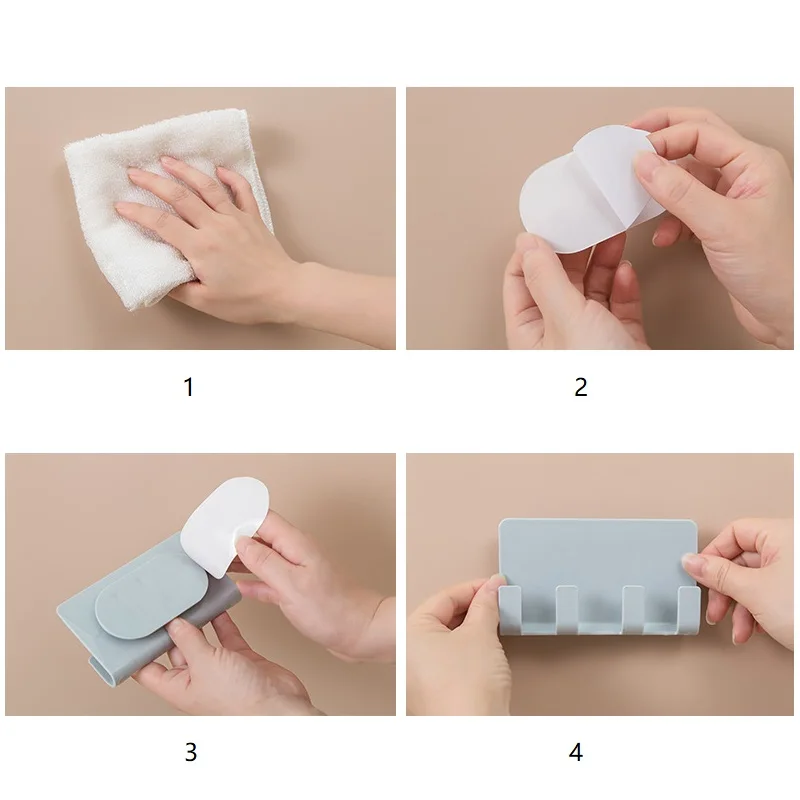 1

2

3

4