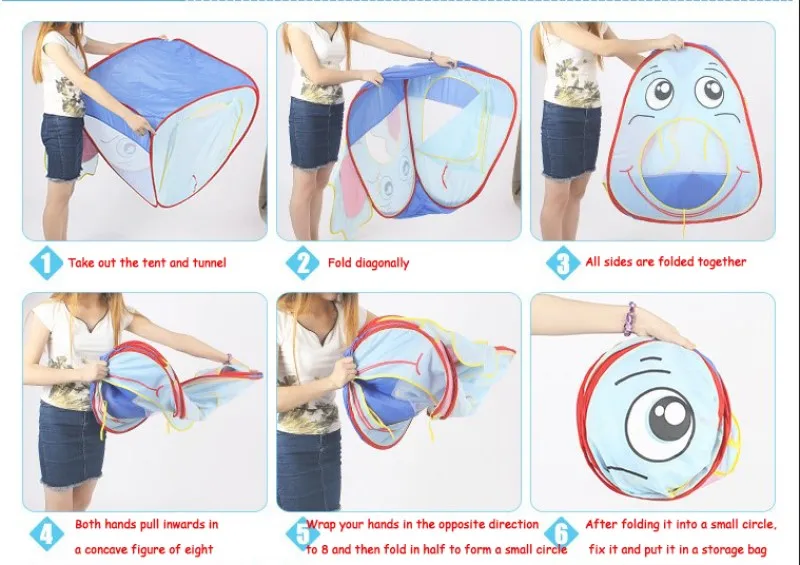 1 Take out the tent and tunnel

2 Fold diagonally

3 All sides are folded together

4 Both hands pull inwards in a concave figure of eight

5 Wrap your hands in the opposite direction to 8 and then fold in half to form a small circle

6 After folding it into a small circle, fix it and put it in a storage bag