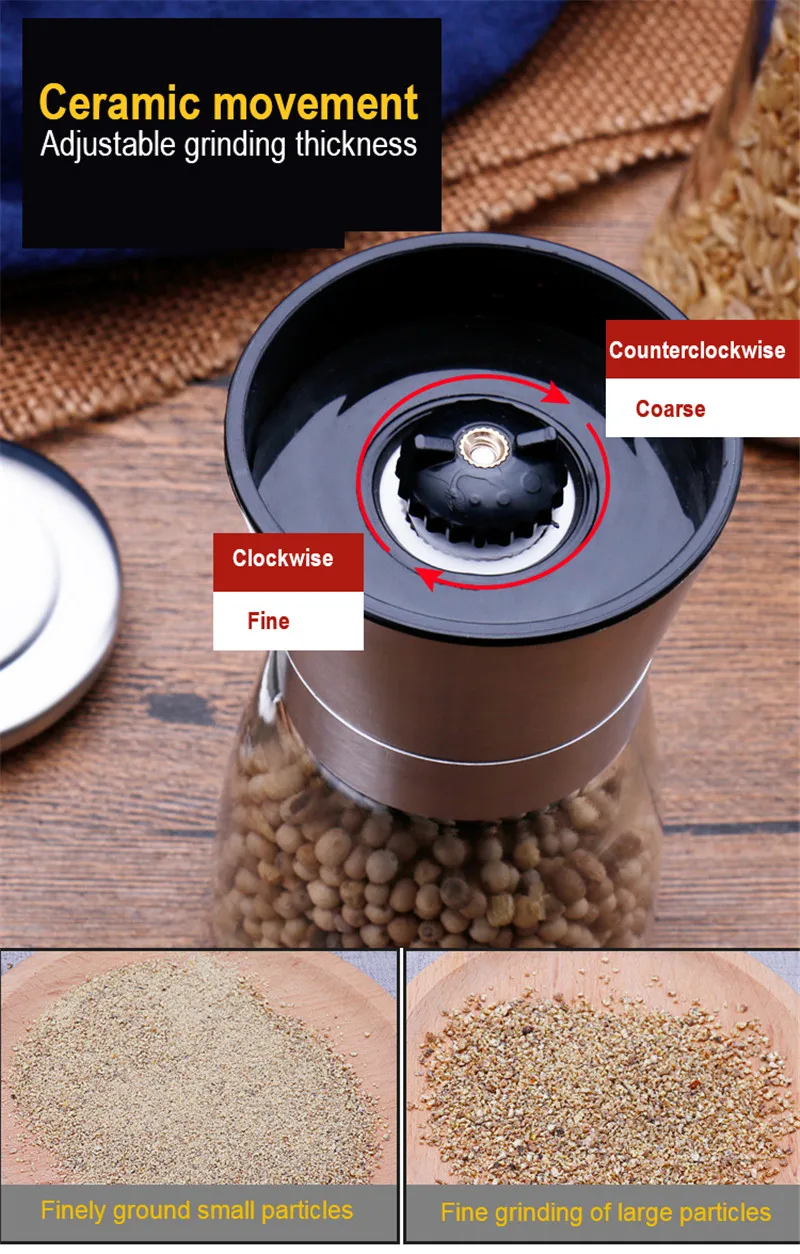 Ceramic movement
Adjustable grinding thickness

Counterclockwise
Coarse

Clockwise
Fine

Finely ground small particles

Fine grinding of large particles