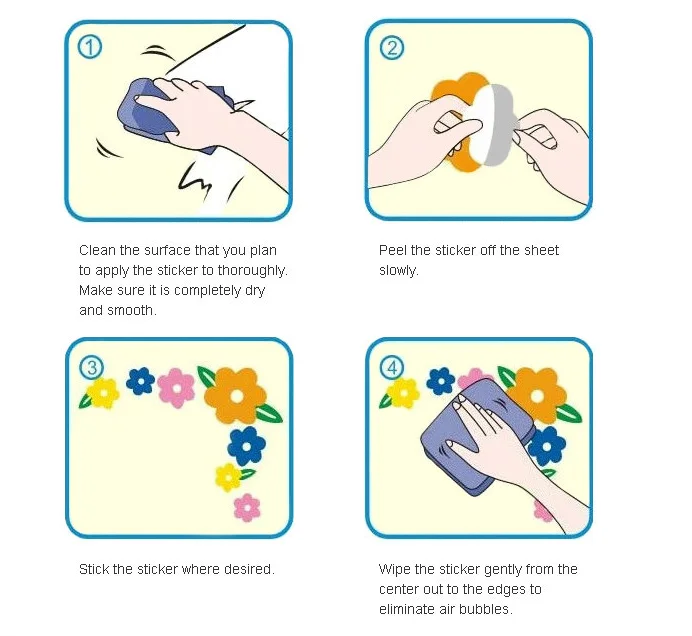 ①

Clean the surface that you plan to apply the sticker to thoroughly. Make sure it is completely dry and smooth.

②

Peel the sticker off the sheet slowly.

③

Stick the sticker where desired.

④

Wipe the sticker gently from the center out to the edges to eliminate air bubbles.