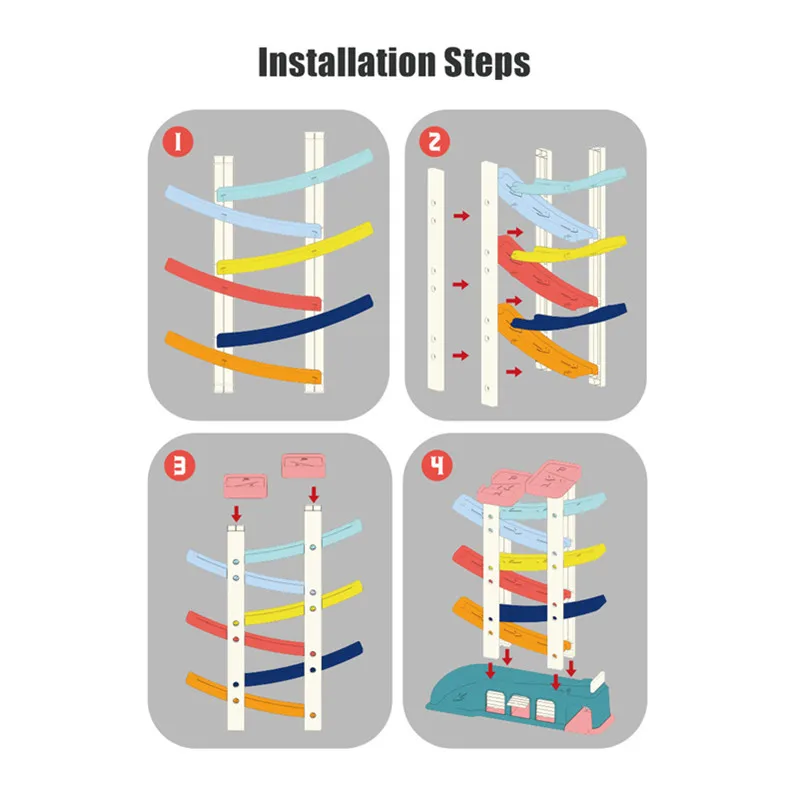 Installation Steps

1

2

3

4