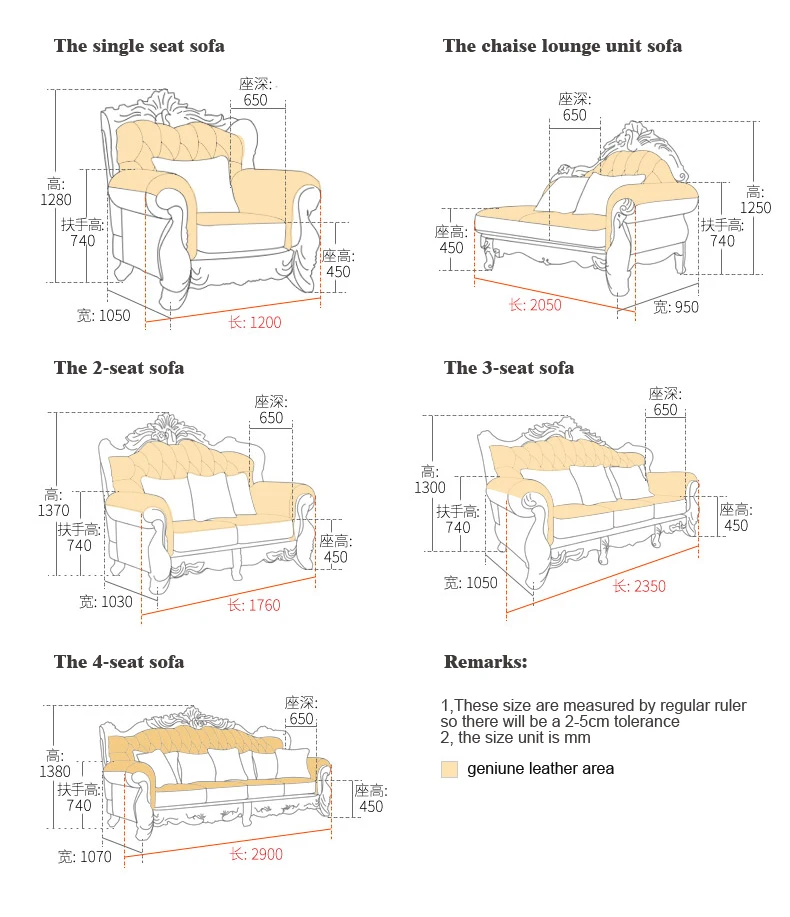 The single seat sofa

座深:
650

高:
1280

扶手高:
740

座高:
450

宽: 1050

长: 1200

The chaise lounge unit sofa

座深:
650

高:
1250

扶手高:
740

座高:
450

长: 2050

宽: 950

The 2-seat sofa

座深:
650

高:
1370

扶手高:
740

座高:
450

宽: 1030

长: 1760

The 3-seat sofa

座深:
650

高:
1300

扶手高:
740

座高:
450

宽: 1050

长: 2350

The 4-seat sofa

座深:
650

高:
1380

扶手高:
740

座高:
450

宽: 1070

长: 2900

Remarks:

1,These size are measured by regular ruler so there will be a 2-5cm tolerance
2, the size unit is mm

geniune leather area