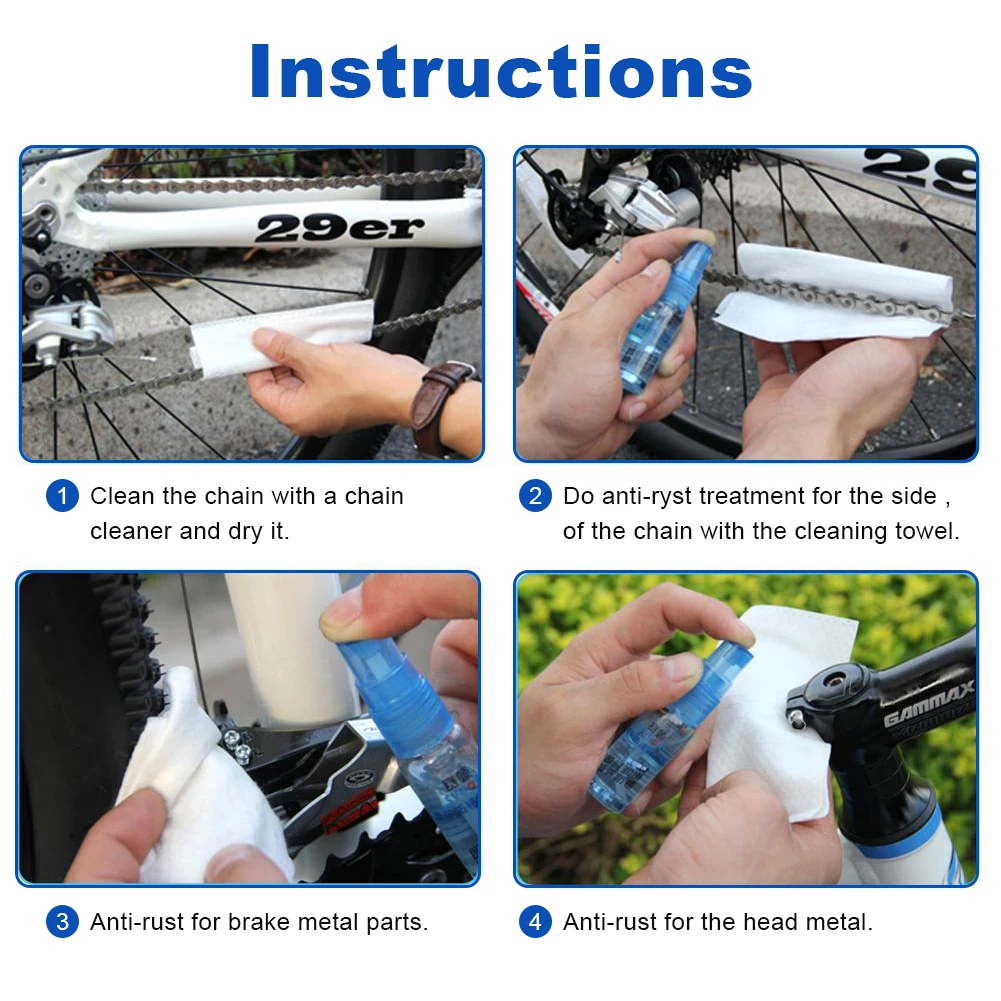 Instructions

29er

29

1 Clean the chain with a chain cleaner and dry it.

2 Do anti-ryst treatment for the side , of the chain with the cleaning towel.

GAMMAX

3 Anti-rust for brake metal parts.

4 Anti-rust for the head metal.