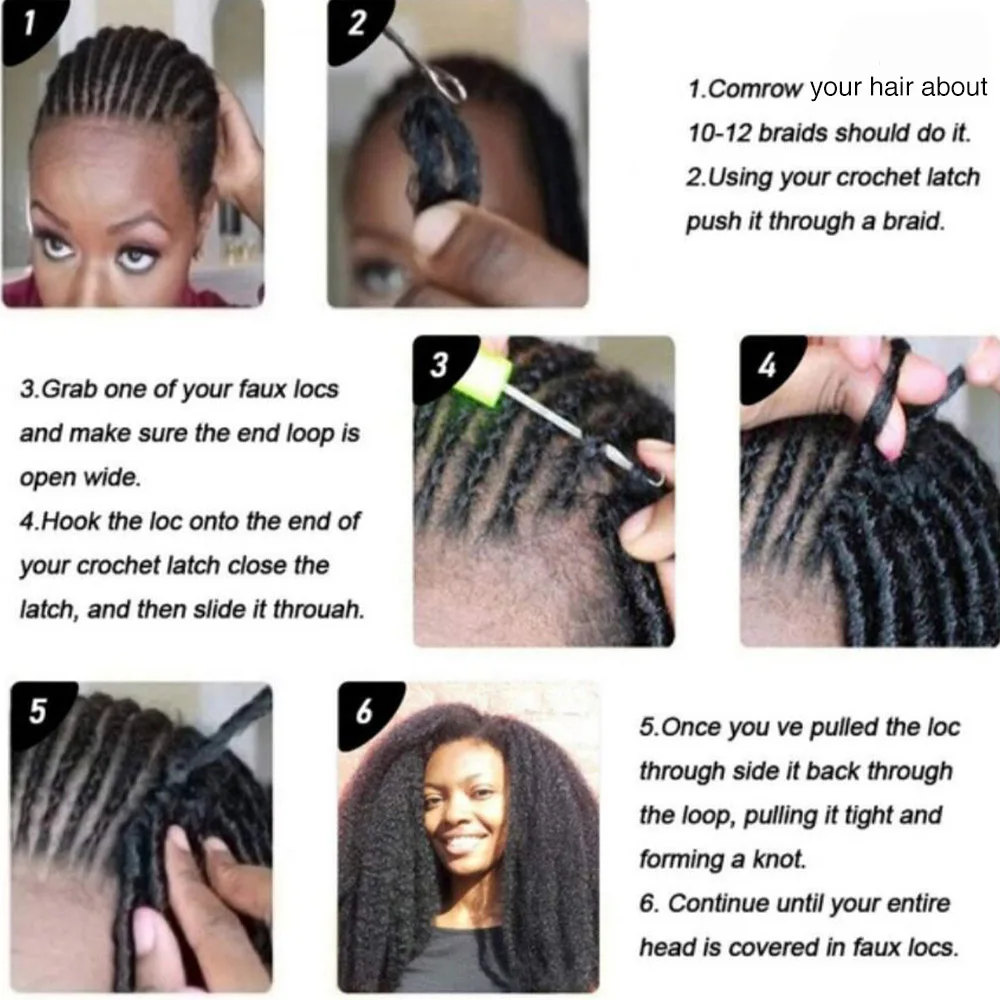 1

2

1.Comrow your hair about 10-12 braids should do it.
2.Using your crochet latch push it through a braid.

3.Grab one of your faux locs and make sure the end loop is open wide.
4.Hook the loc onto the end of your crochet latch close the latch, and then slide it throuah.

3

4

5

6

5.Once you ve pulled the loc through side it back through the loop, pulling it tight and forming a knot.
6. Continue until your entire head is covered in faux locs.