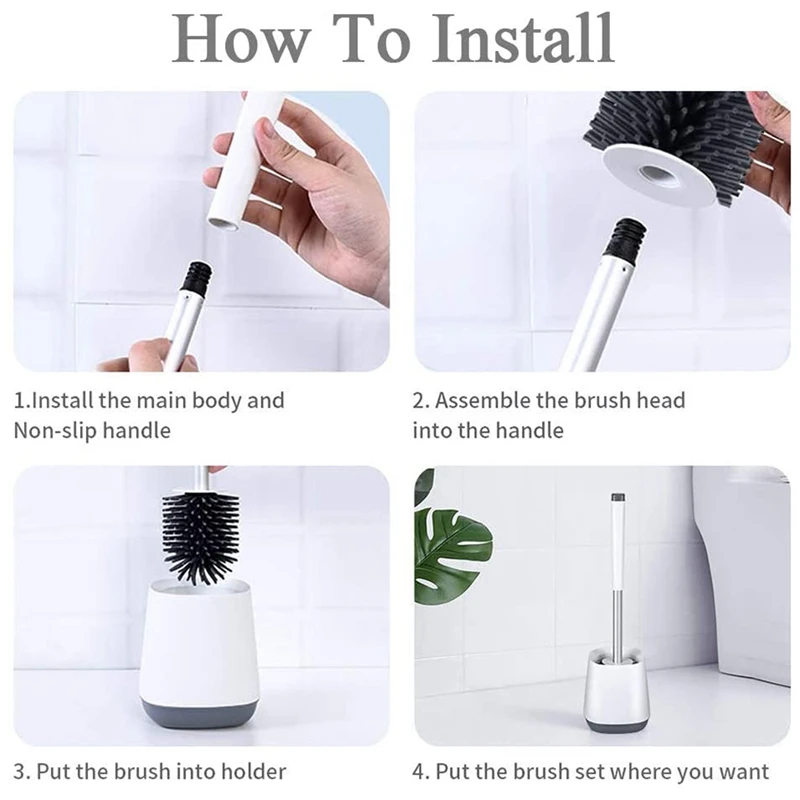 How To Install

1.Install the main body and Non-slip handle

2. Assemble the brush head into the handle

3. Put the brush into holder

4. Put the brush set where you want