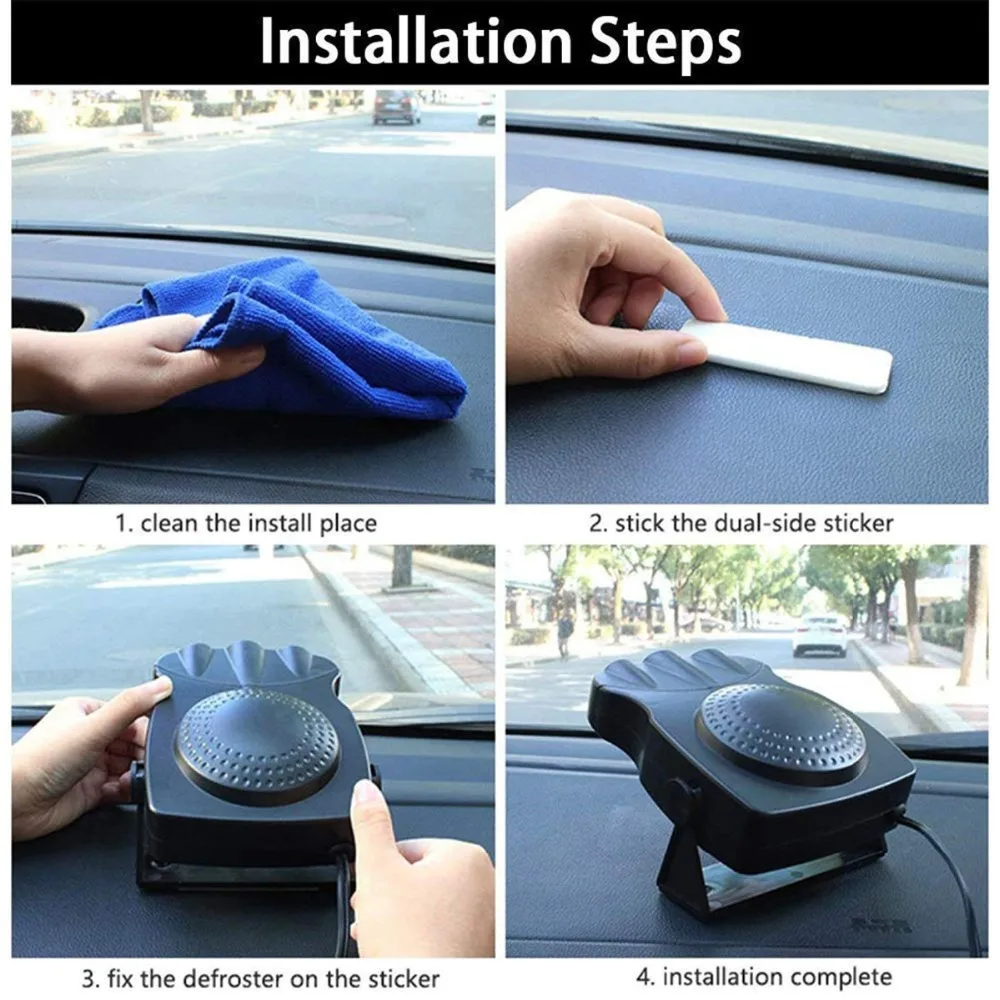 Installation Steps

1. clean the install place

2. stick the dual-side sticker

3. fix the defroster on the sticker

4. installation complete