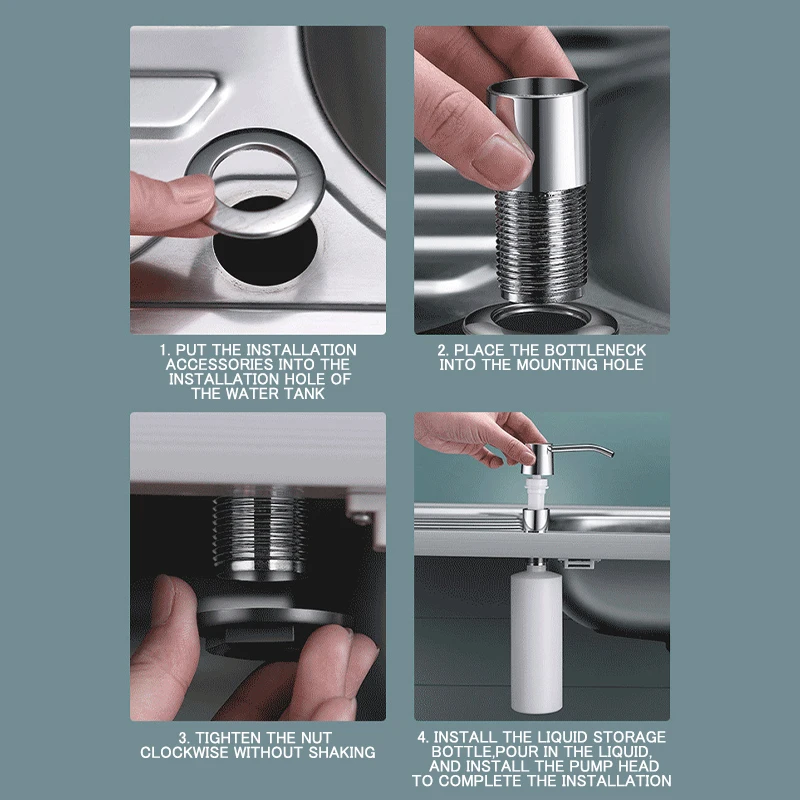 1. PUT THE INSTALLATION ACCESSORIES INTO THE INSTALLATION HOLE OF THE WATER TANK

2. PLACE THE BOTTLENECK INTO THE MOUNTING HOLE

3. TIGHTEN THE NUT CLOCKWISE WITHOUT SHAKING

4. INSTALL THE LIQUID STORAGE BOTTLE,POUR IN THE LIQUID, AND INSTALL THE PUMP HEAD TO COMPLETE THE INSTALLATION